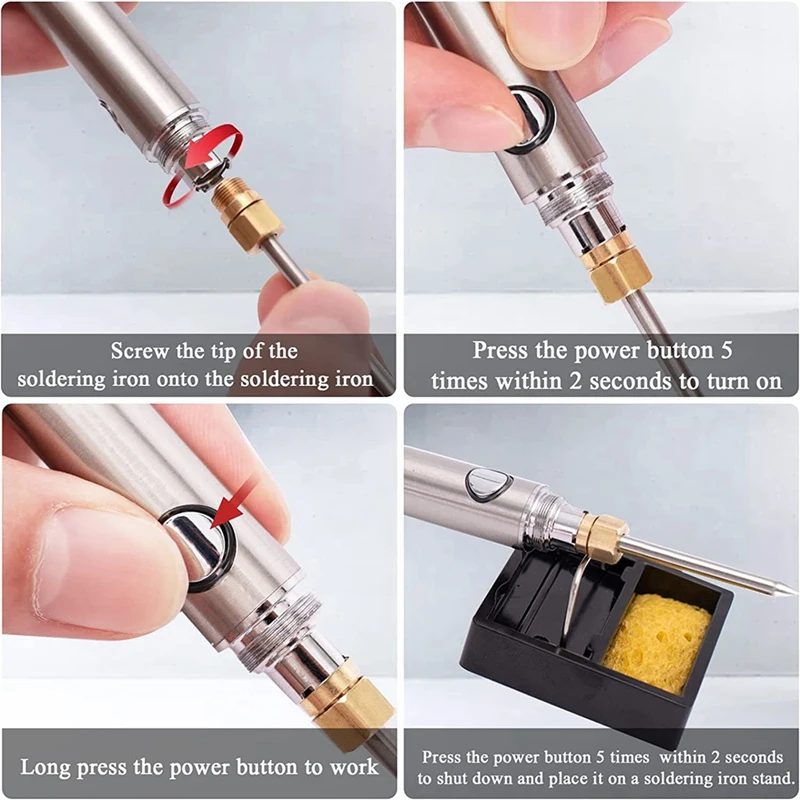 Screw the tip of the soldering iron onto the soldering iron

Press the power button 5 times within 2 seconds to turn on

Long press the power button to work

Press the power button 5 times within 2 seconds to shut down and place it on a soldering iron stand.