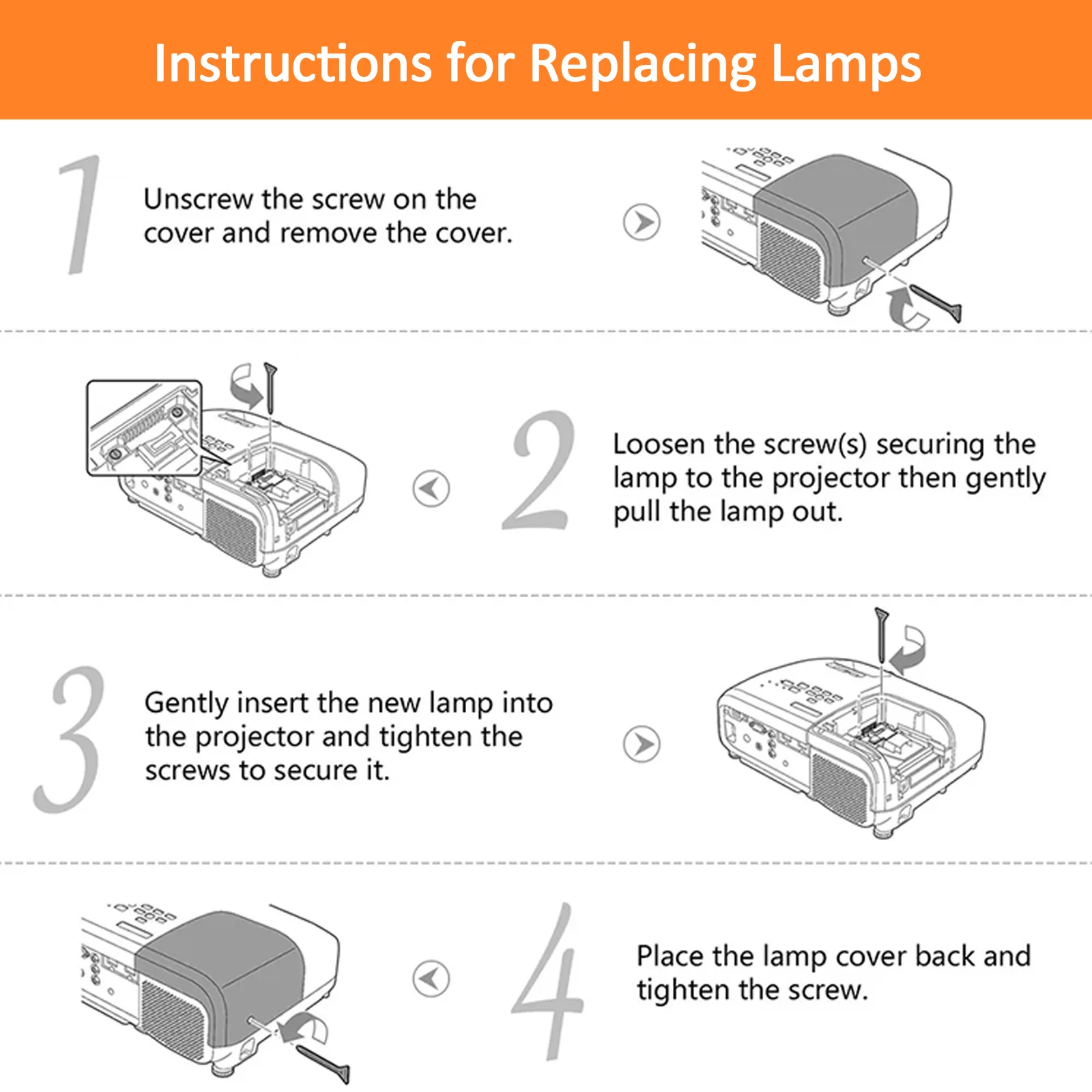 Instructions for Replacing Lamps

1

Unscrew the screw on the cover and remove the cover.

2

Loosen the screw(s) securing the lamp to the projector then gently pull the lamp out.

3

Gently insert the new lamp into the projector and tighten the screws to secure it.

4

Place the lamp cover back and tighten the screw.