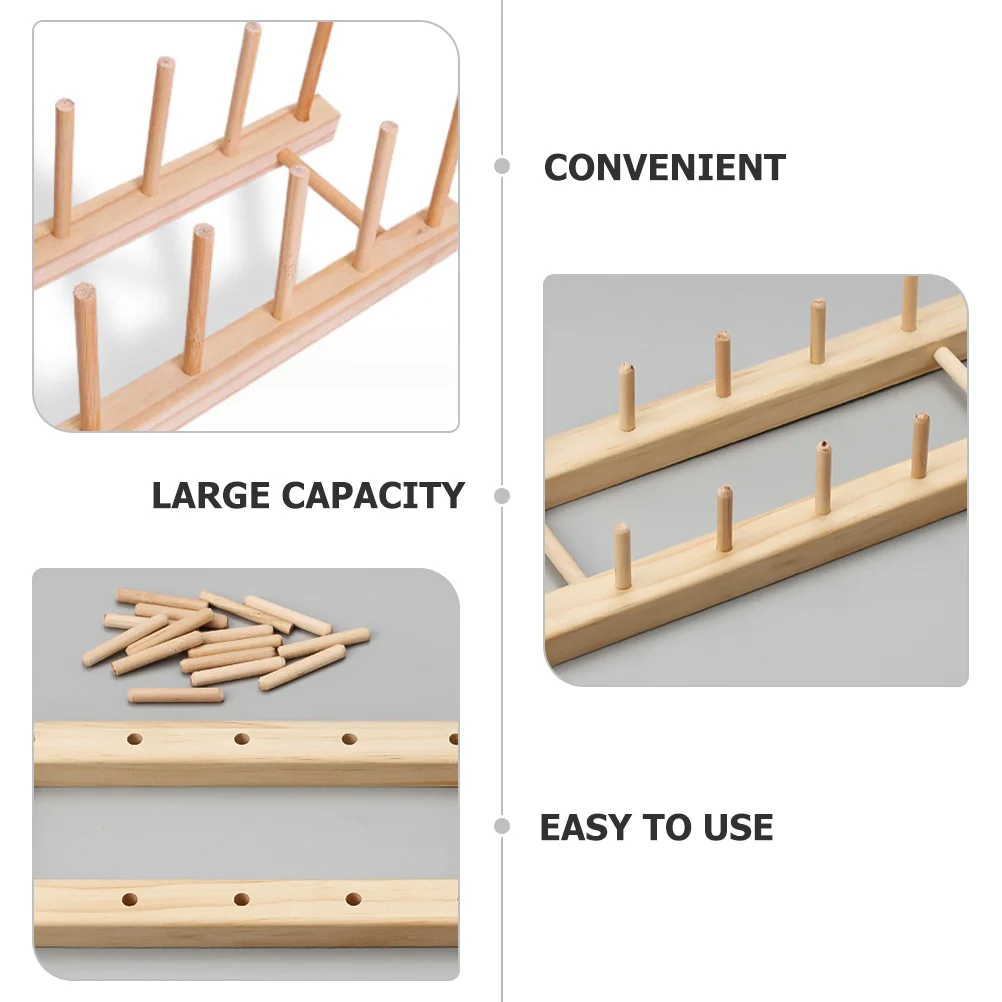 CONVENIENT

LARGE CAPACITY

EASY TO USE