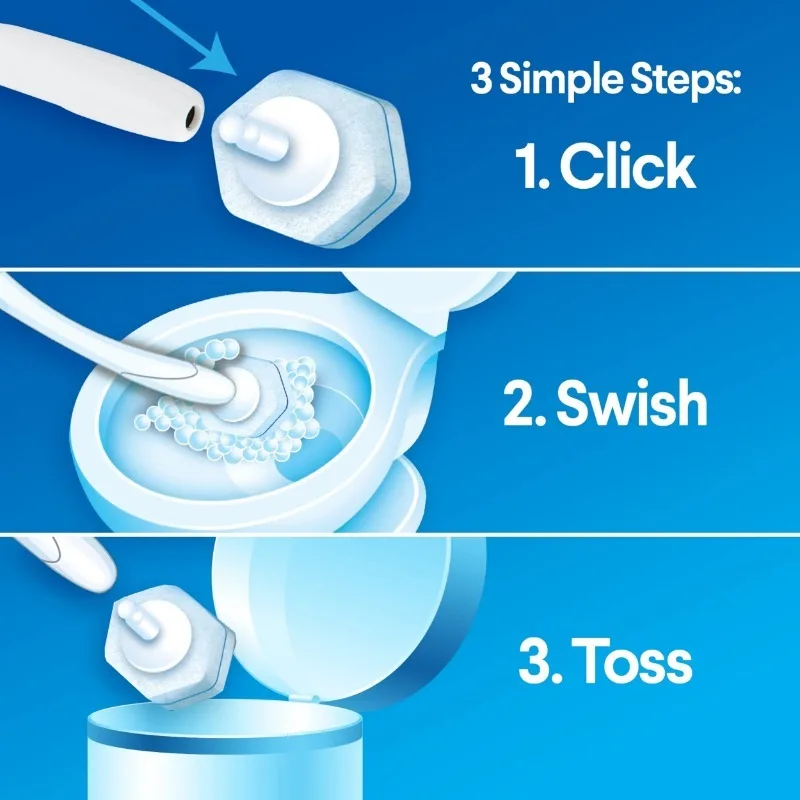 3 Simple Steps:

1. Click

2. Swish

3. Toss