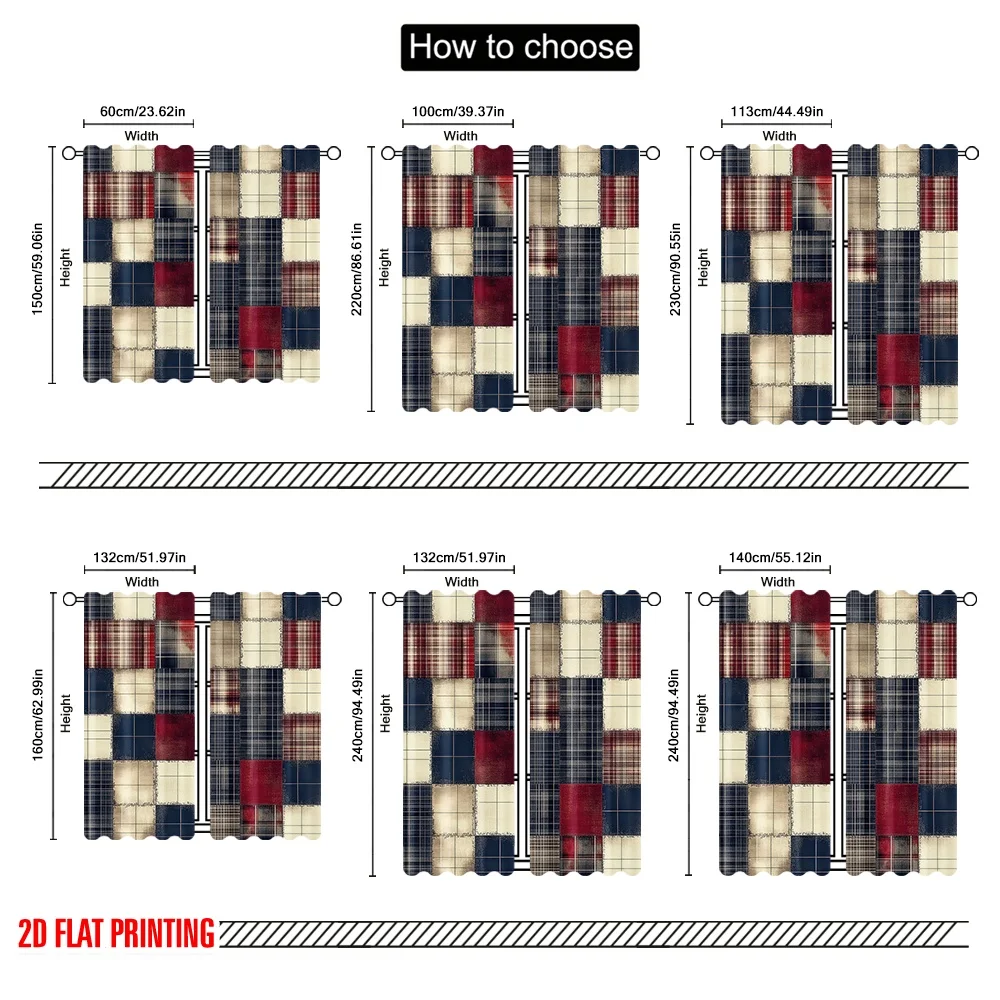 How to choose

60cm/23.62in
Width
150cm/59.06in
Height

100cm/39.37in
Width
220cm/86.61in
Height

113cm/44.49in
Width
230cm/90.55in
Height

132cm/51.97in
Width
160cm/62.99in
Height

132cm/51.97in
Width
240cm/94.49in
Height

140cm/55.12in
Width
240cm/94.49in
Height

2D FLAT PRINTING