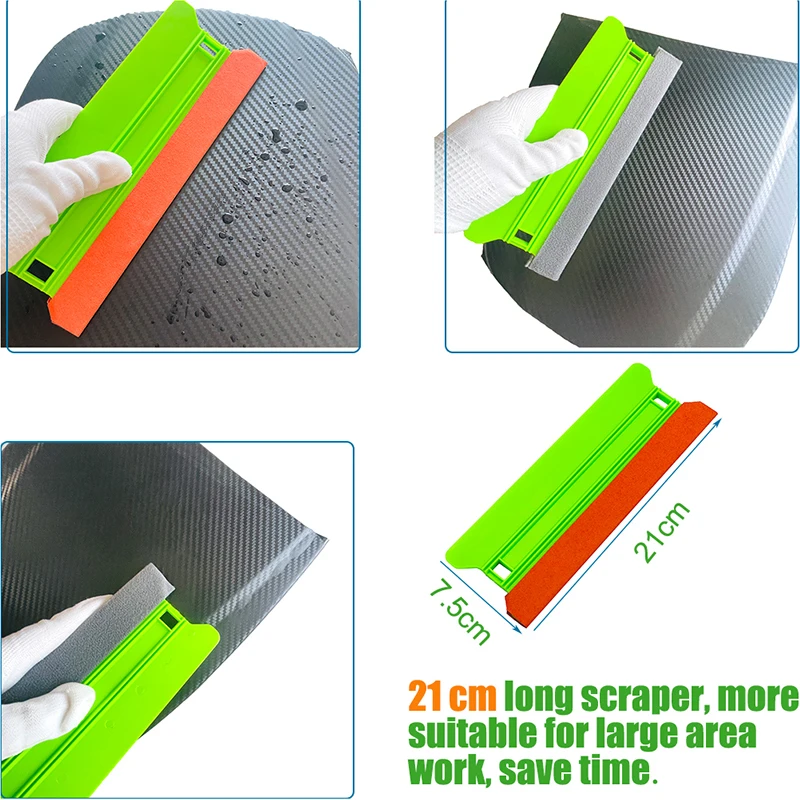 21cm

7.5cm

21 cm long scraper, more suitable for large area work, save time.