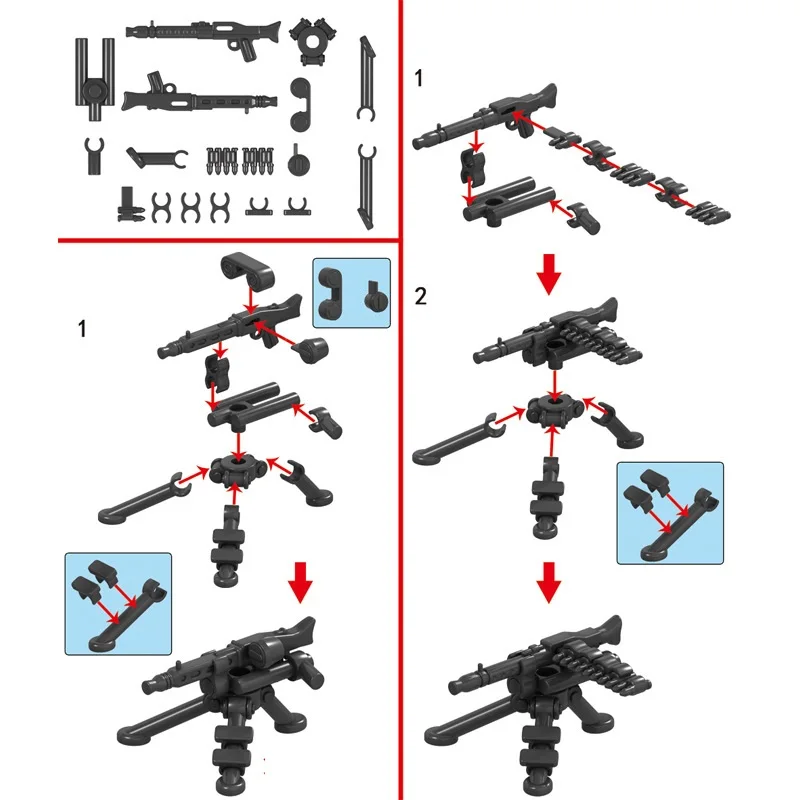 1

1

2