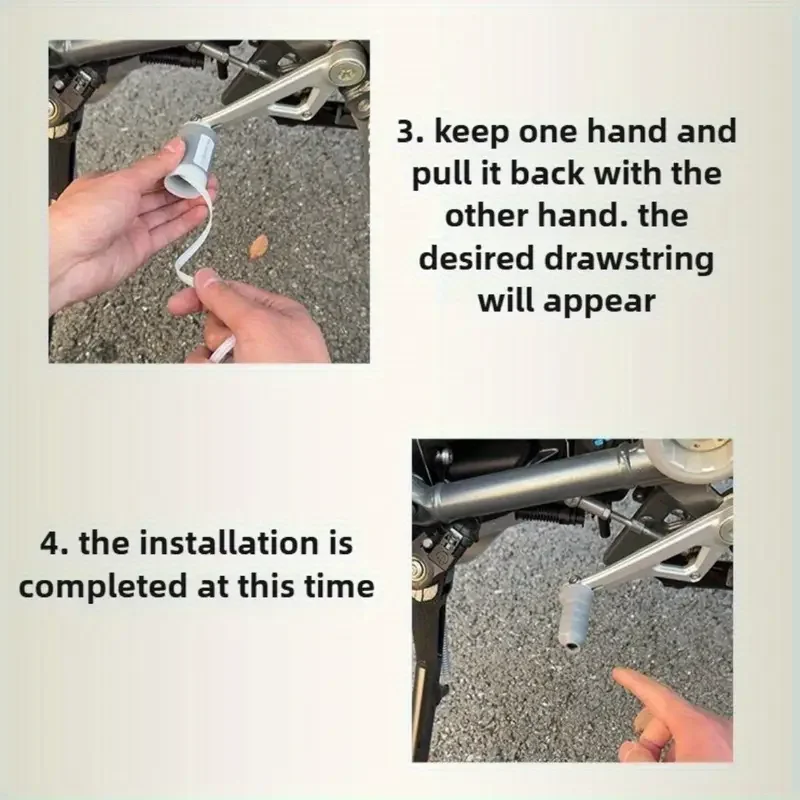 3. keep one hand and pull it back with the other hand. the desired drawstring will appear

4. the installation is completed at this time