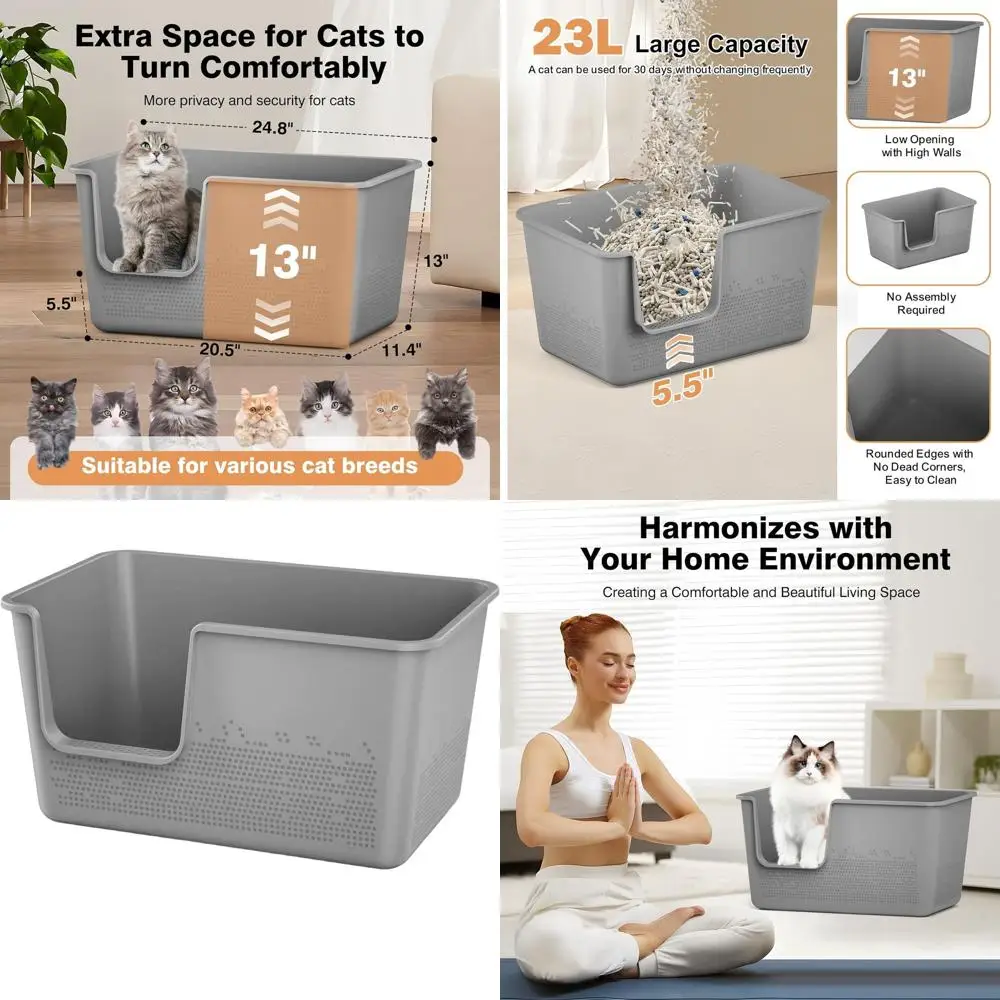 Extra Space for Cats to Turn Comfortably

More privacy and security for cats

24.8"

13"

13"

5.5"

20.5"

11.4"

Suitable for various cat breeds

23L Large Capacity

A cat can be used for 30 days without changing frequently

5.5"

13"

Low Opening with High Walls

No Assembly Required

Rounded Edges with No Dead Corners, Easy to Clean

Harmonizes with Your Home Environment

Creating a Comfortable and Beautiful Living Space