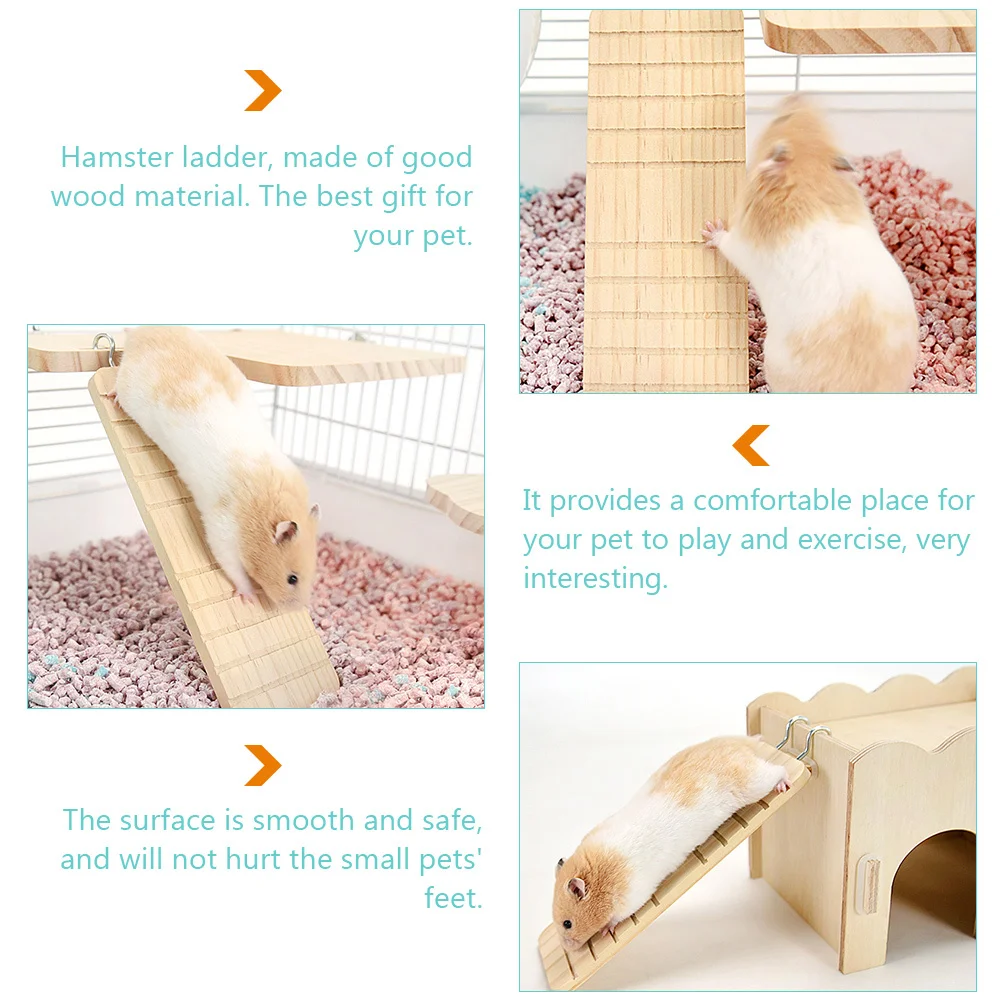 Hamster ladder, made of good wood material. The best gift for your pet.

It provides a comfortable place for your pet to play and exercise, very interesting.

The surface is smooth and safe, and will not hurt the small pets' feet.