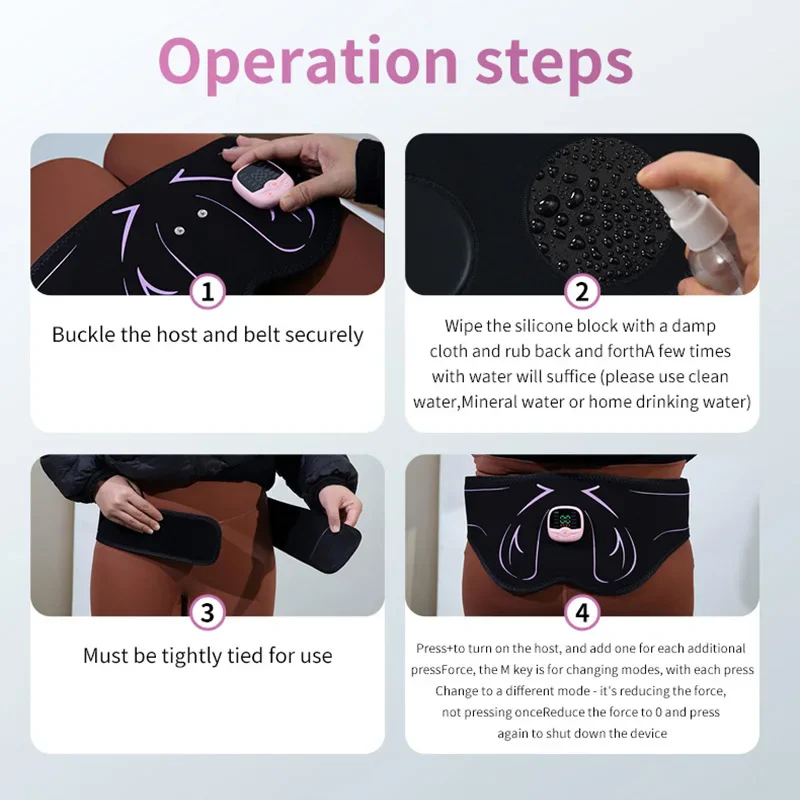 Operation steps

1

Buckle the host and belt securely

2

Wipe the silicone block with a damp cloth and rub back and forthA few times with water will suffice (please use clean water,Mineral water or home drinking water)

3

Must be tightly tied for use

4

Press+to turn on the host, and add one for each additional pressForce, the M key is for changing modes, with each press Change to a different mode - it's reducing the force, not pressing onceReduce the force to 0 and press again to shut down the device