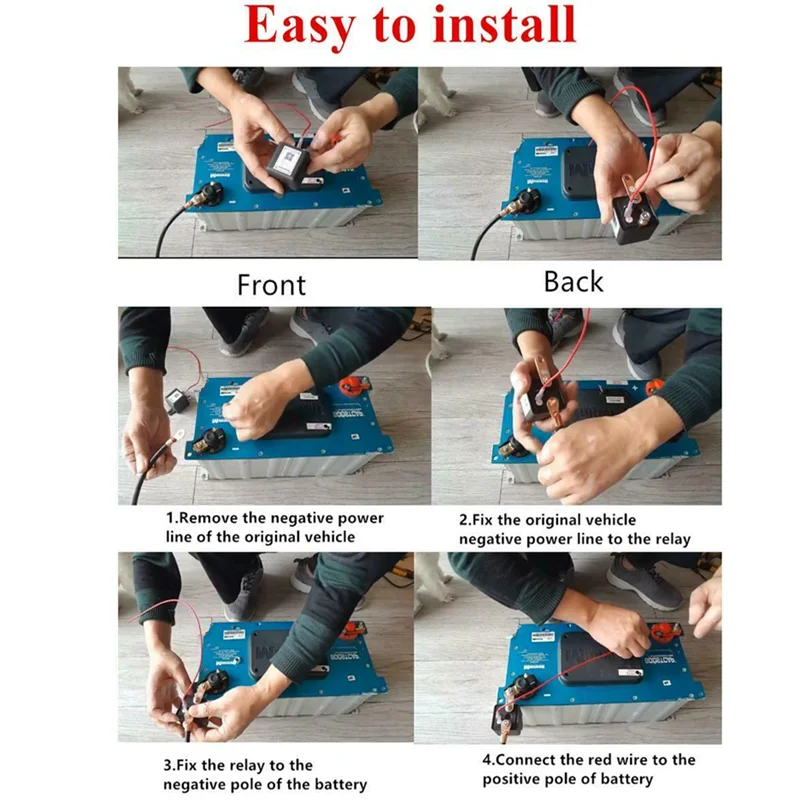 Easy to install

Front

Back

1.Remove the negative power line of the original vehicle

2.Fix the original vehicle negative power line to the relay

3.Fix the relay to the negative pole of the battery

4.Connect the red wire to the positive pole of battery