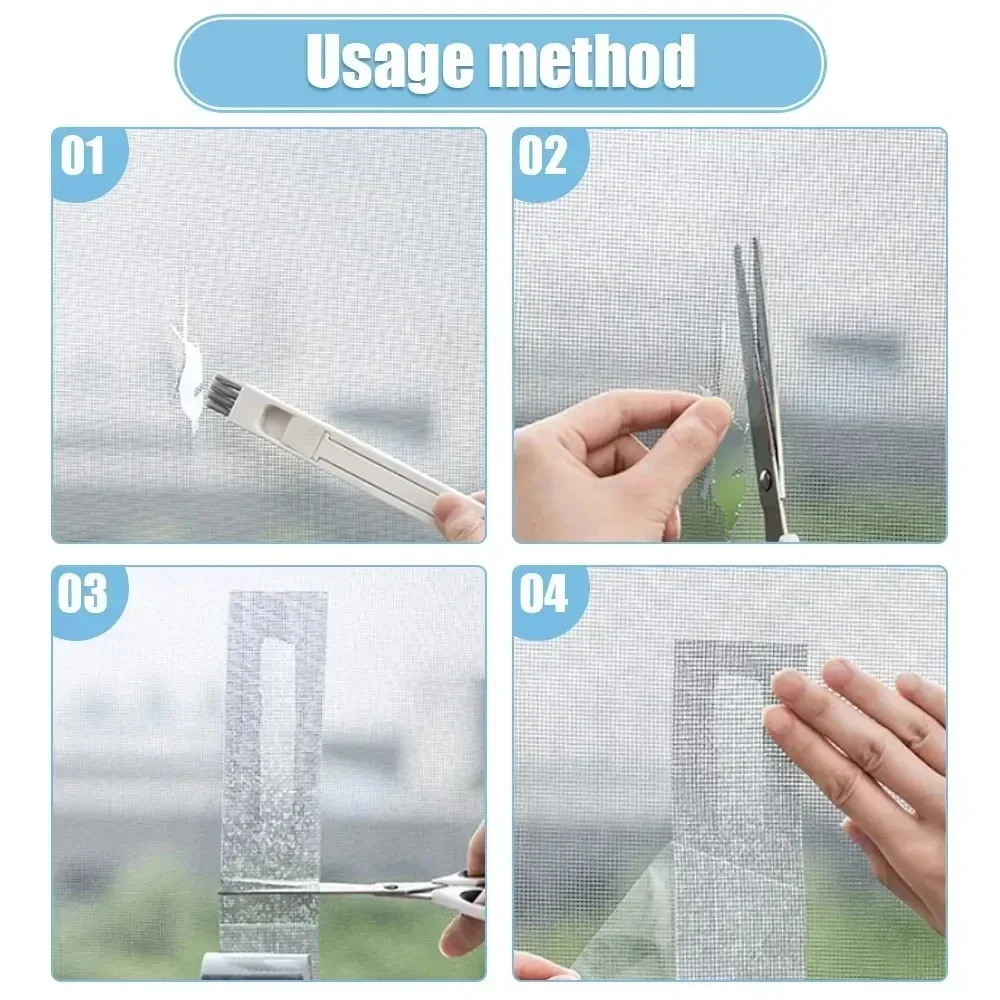 Usage method

01

02

03

04