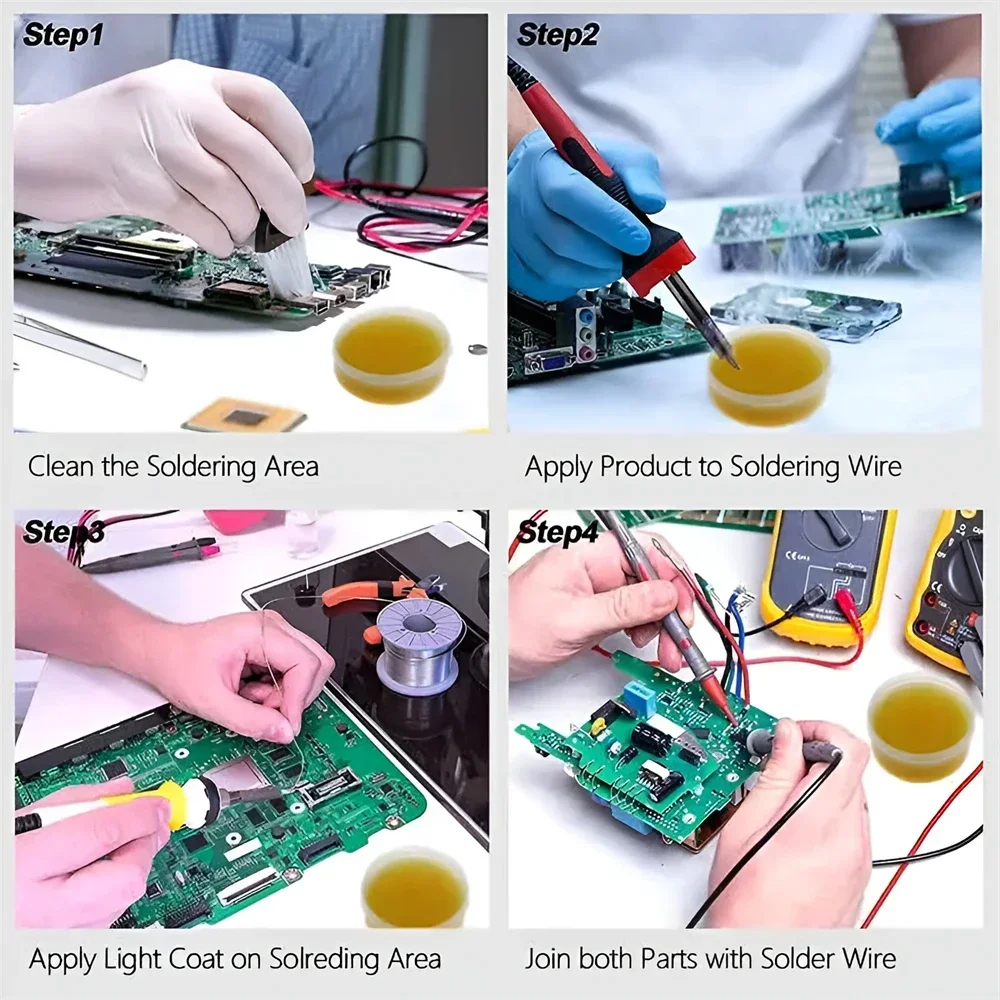 Step1

Clean the Soldering Area

Step2

Apply Product to Soldering Wire

Step3

Apply Light Coat on Solreding Area

Step4

Join both Parts with Solder Wire