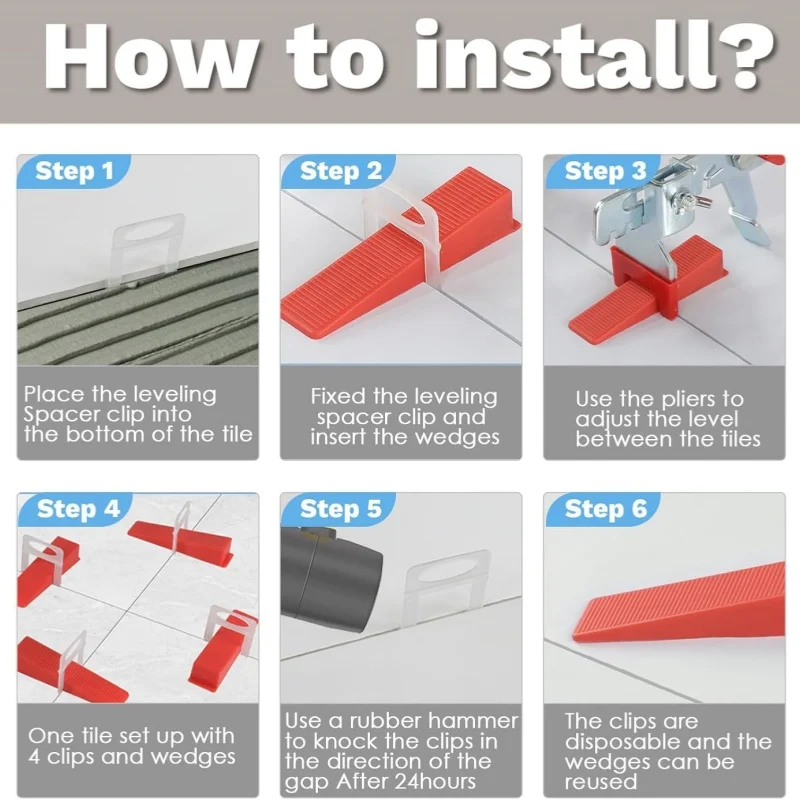 How to install?

Step 1
Place the leveling Spacer clip into the bottom of the tile

Step 2
Fixed the leveling spacer clip and insert the wedges

Step 3
Use the pliers to adjust the level between the tiles

Step 4
One tile set up with 4 clips and wedges

Step 5
Use a rubber hammer to knock the clips in the direction of the gap After 24hours

Step 6
The clips are disposable and the wedges can be reused