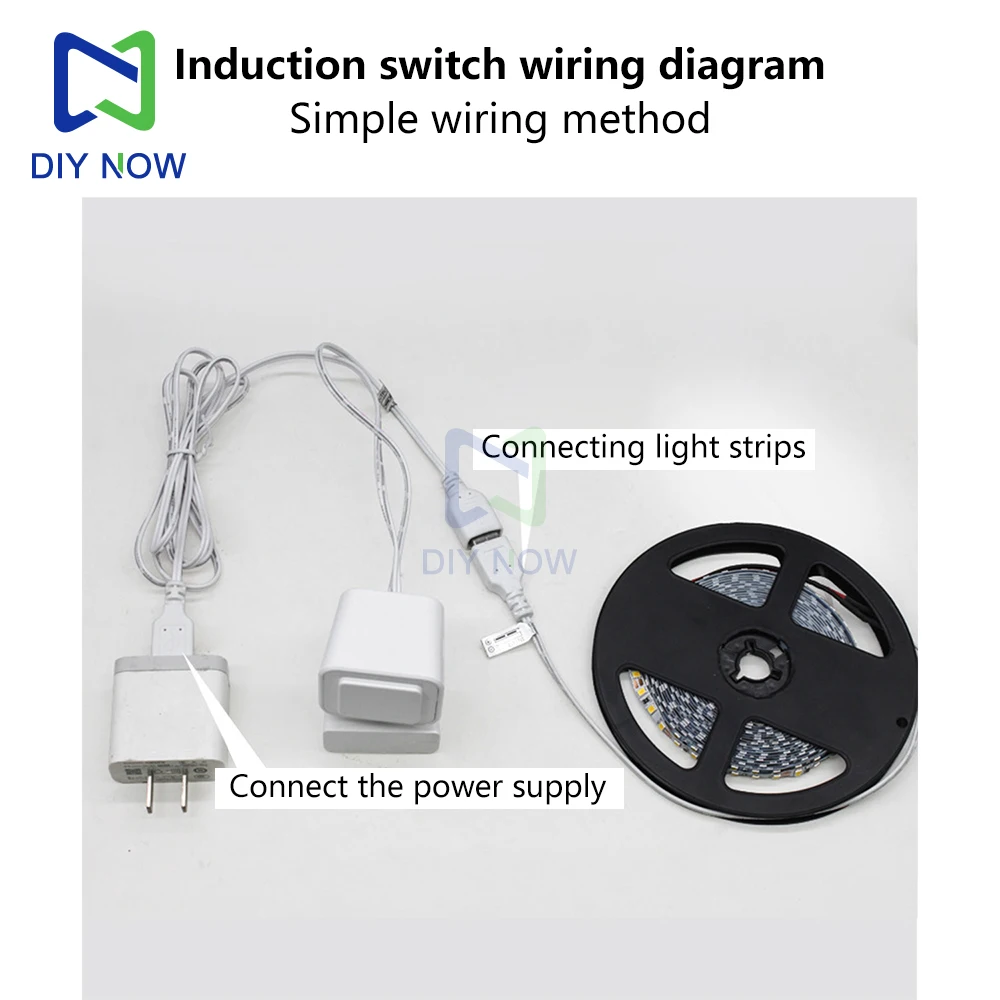 DIY NOW

Induction switch wiring diagram
Simple wiring method

Connecting light strips

DIY NOW

Connect the power supply