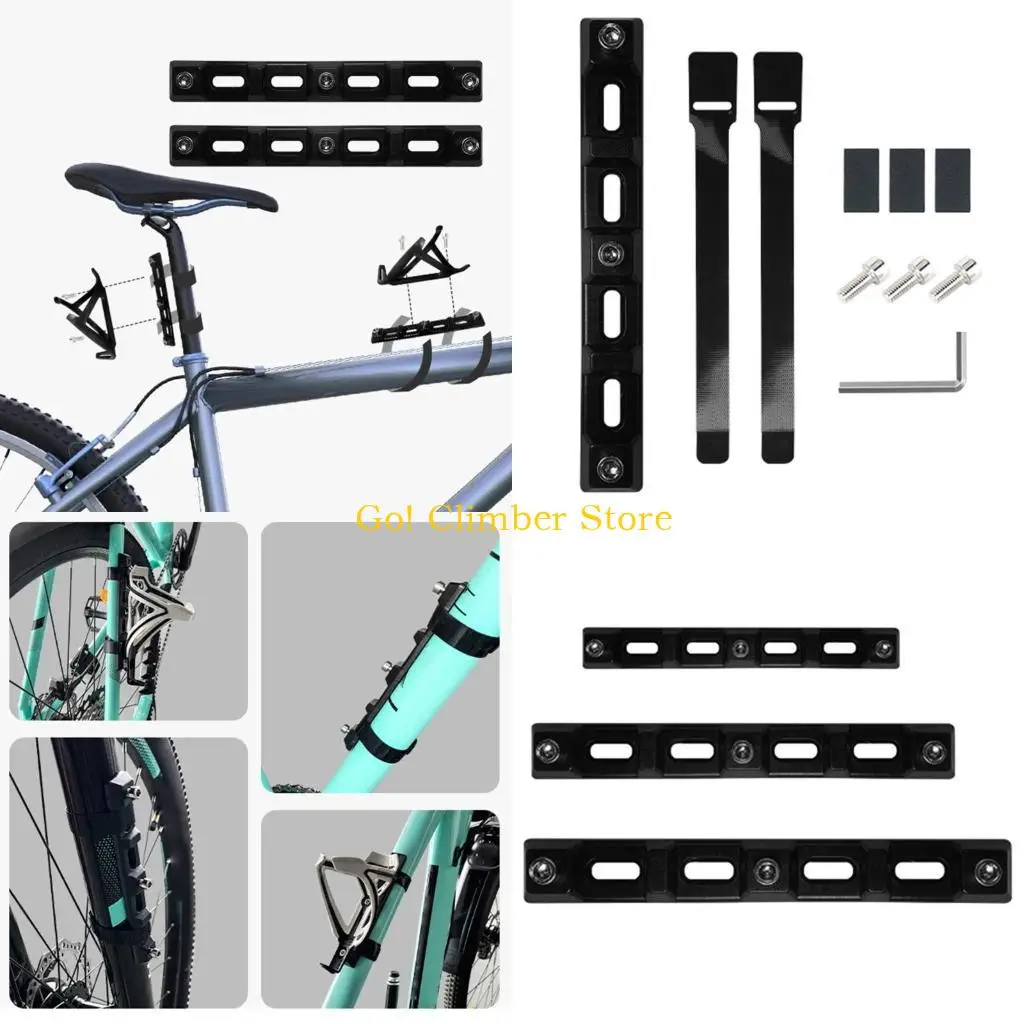 Go! Climber Store