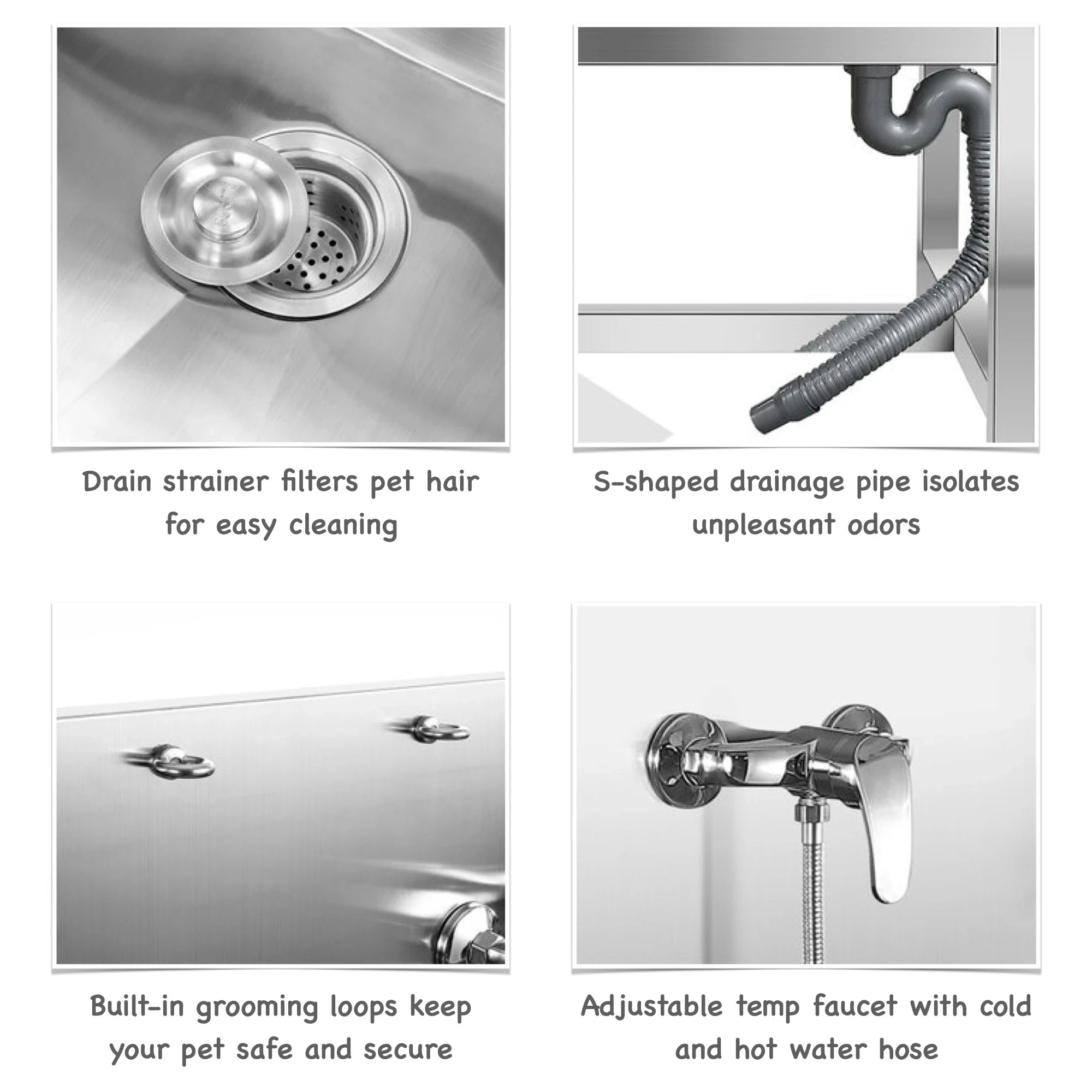 Drain strainer filters pet hair for easy cleaning

S-shaped drainage pipe isolates unpleasant odors

Built-in grooming loops keep your pet safe and secure

Adjustable temp faucet with cold and hot water hose