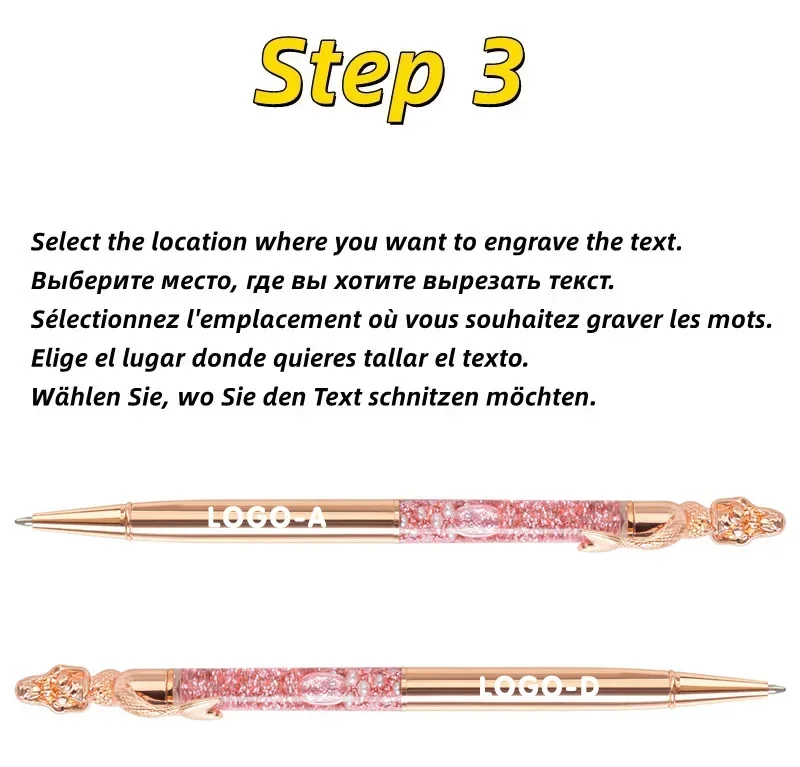 Step 3

Select the location where you want to engrave the text.
Выберите место, где вы хотите вырезать текст.
Sélectionnez l'emplacement où vous souhaitez graver les mots.
Elige el lugar donde quieres tallar el texto.
Wählen Sie, wo Sie den Text schnitzen möchten.

LOGO-A

LOGO-D