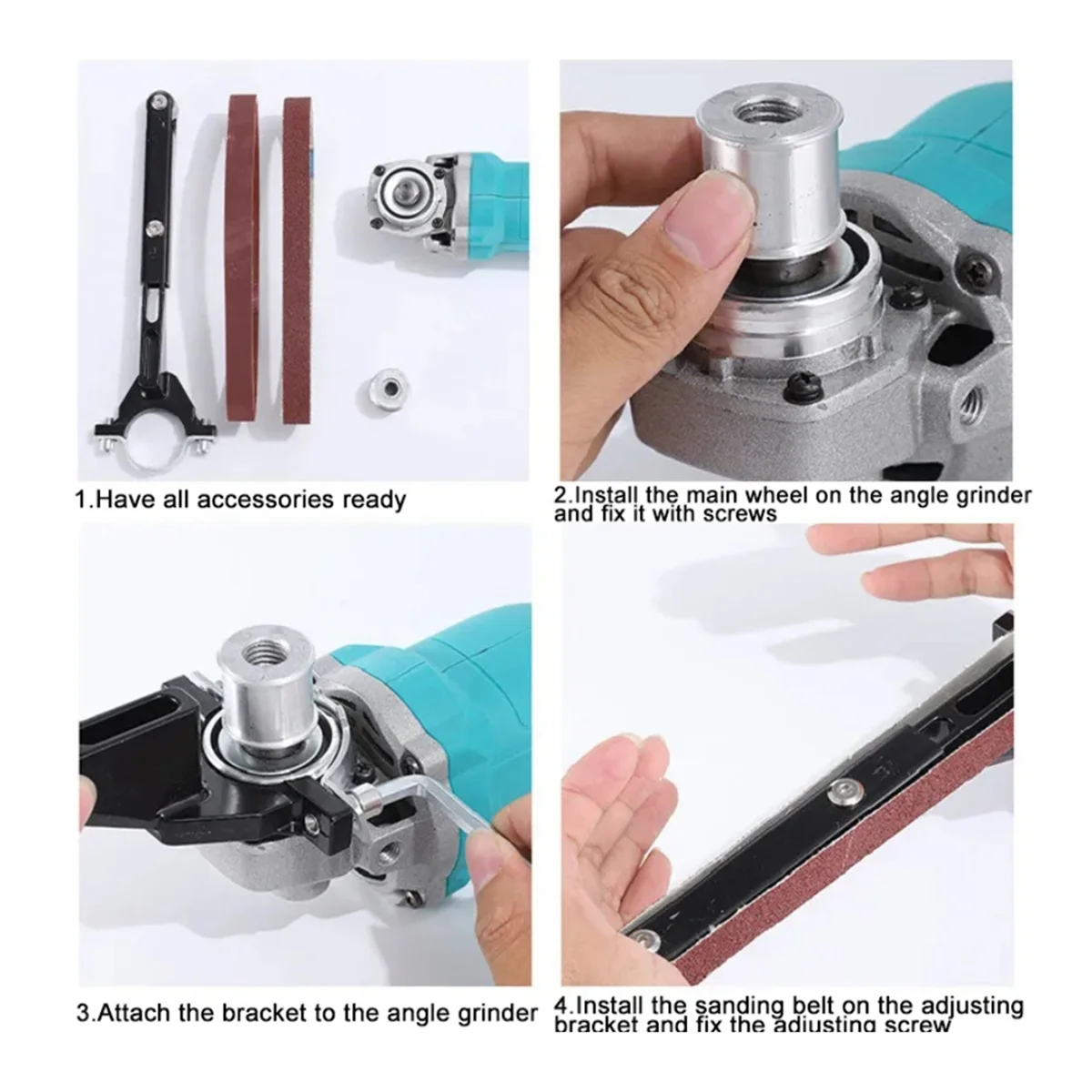 1.Have all accessories ready

2.Install the main wheel on the angle grinder and fix it with screws

3.Attach the bracket to the angle grinder

4.Install the sanding belt on the adjusting bracket and fix the adjusting screw