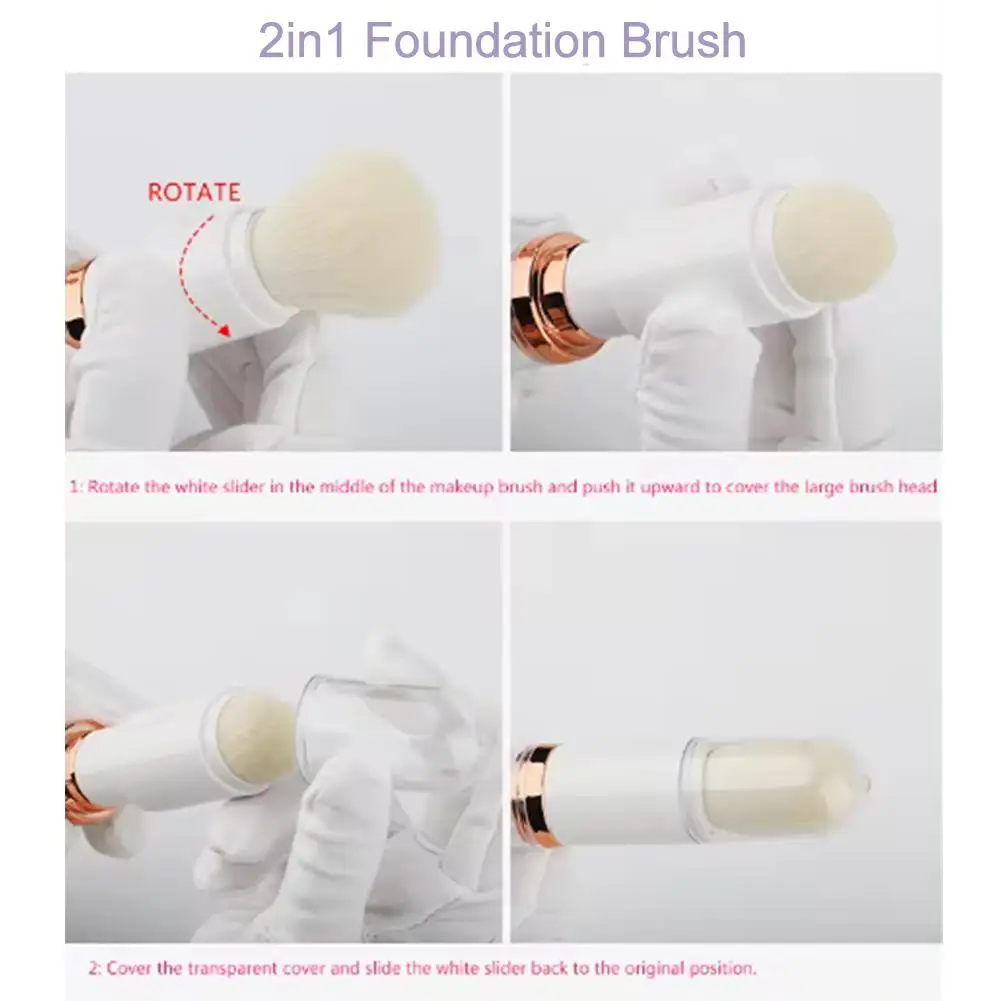 2in1 Foundation Brush

ROTATE

1: Rotate the white slider in the middle of the makeup brush and push it upward to cover the large brush head

2: Cover the transparent cover and slide the white slider back to the original position.