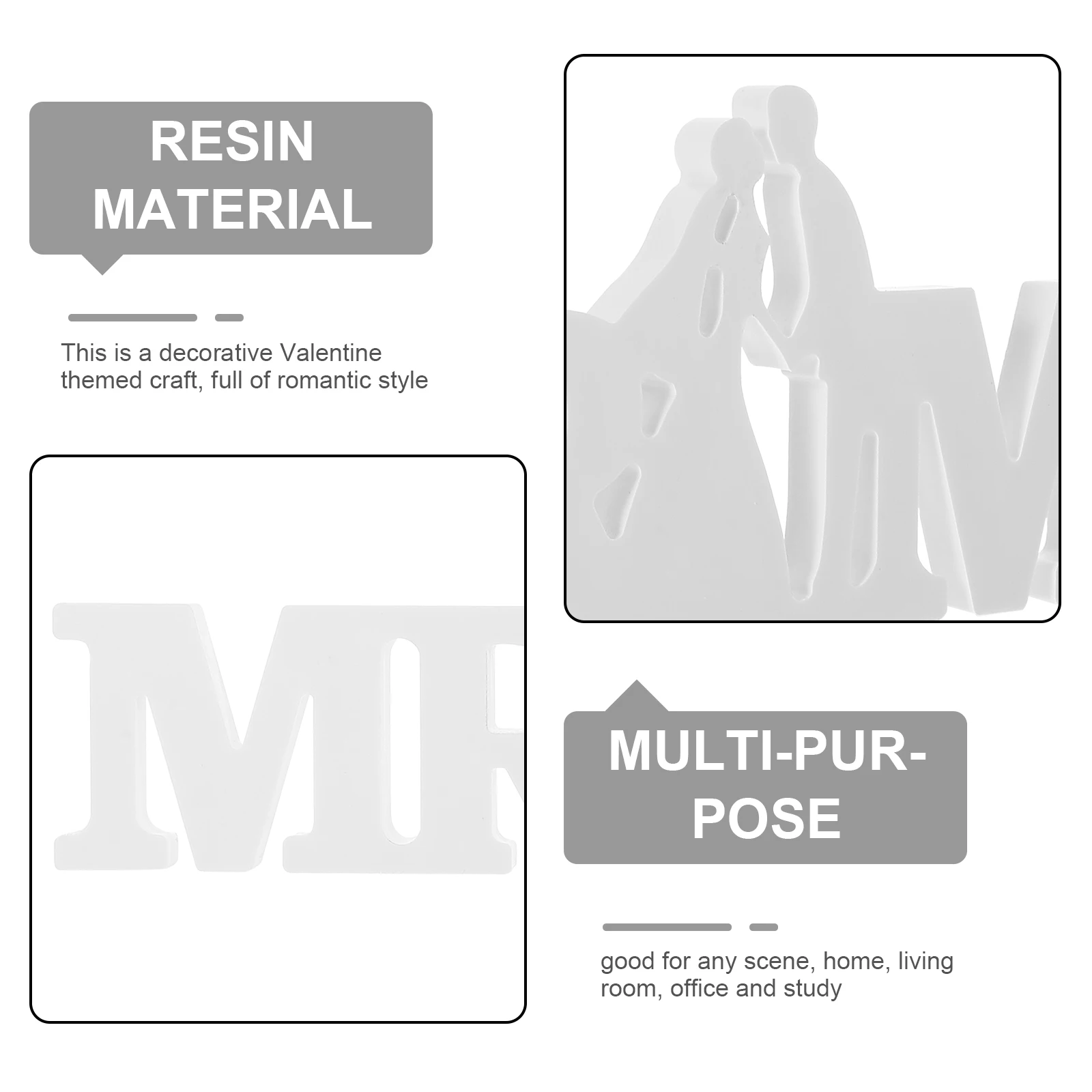 RESIN MATERIAL

This is a decorative Valentine themed craft, full of romantic style

MR

MULTI-PUR-POSE

good for any scene, home, living room, office and study