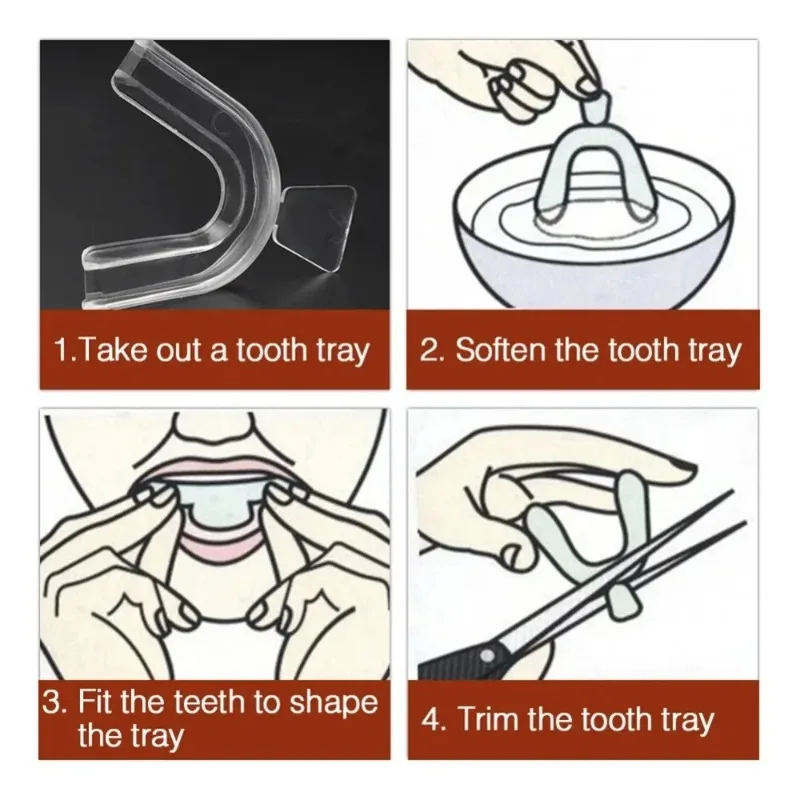 1.Take out a tooth tray

2. Soften the tooth tray

3. Fit the teeth to shape the tray

4. Trim the tooth tray