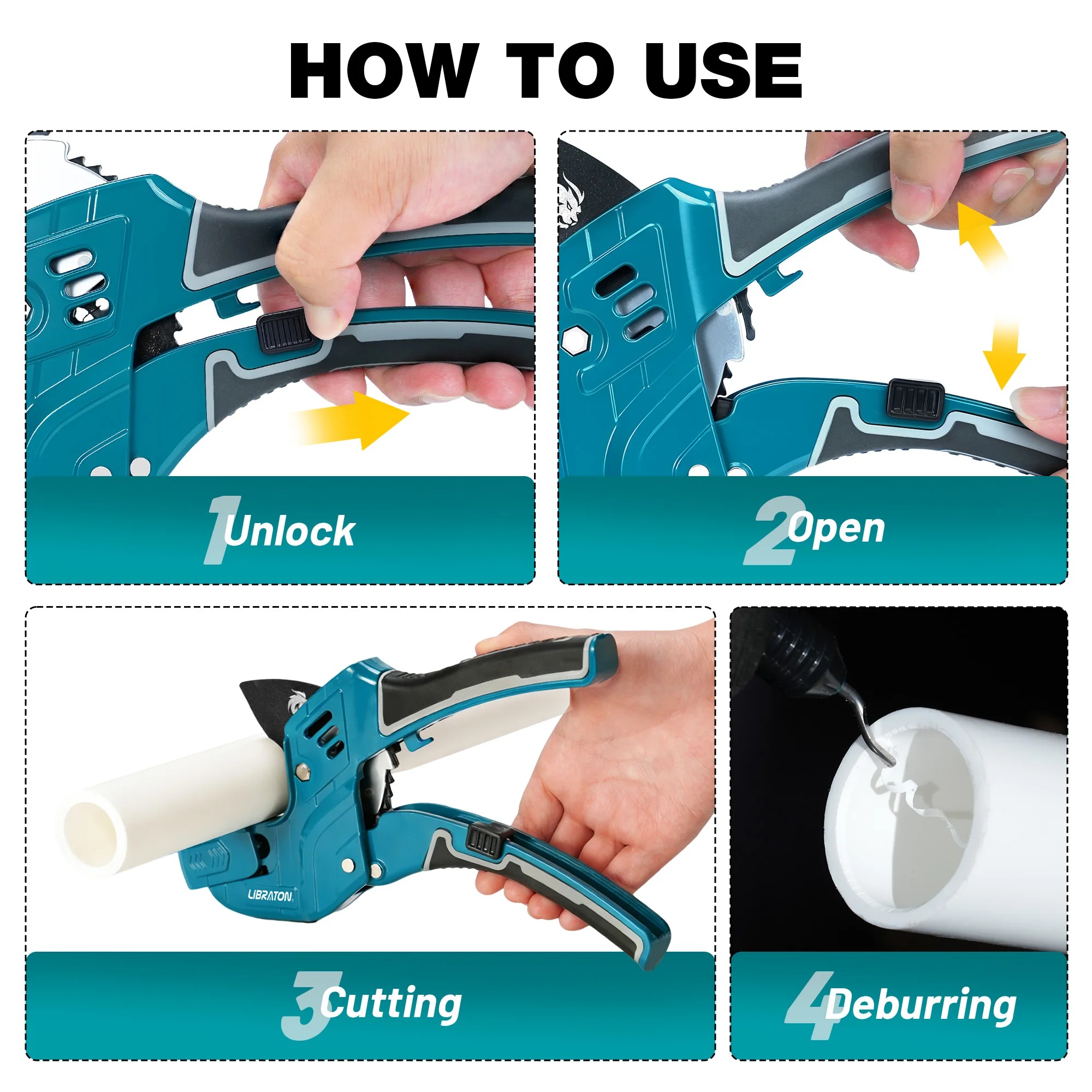 HOW TO USE

1 Unlock

2 Open

LIBRATON

3 Cutting

4 Deburring