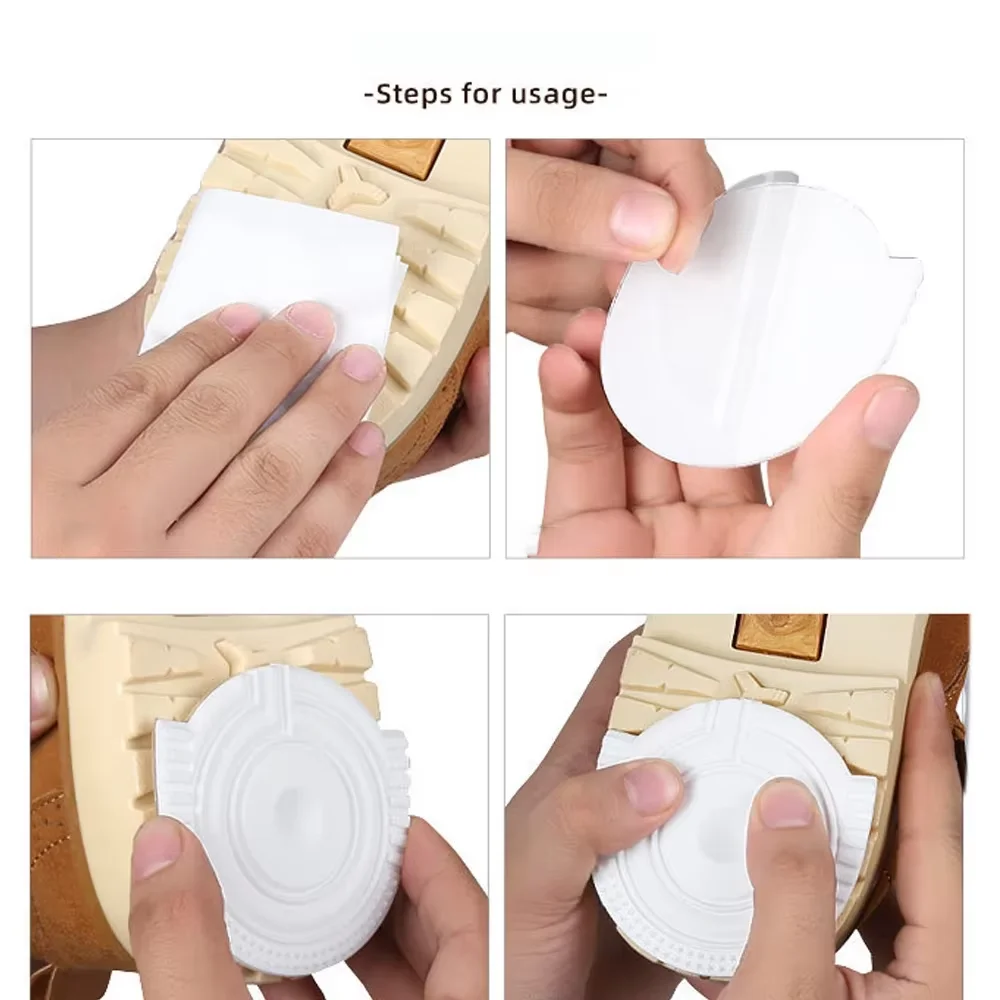 -Steps for usage-