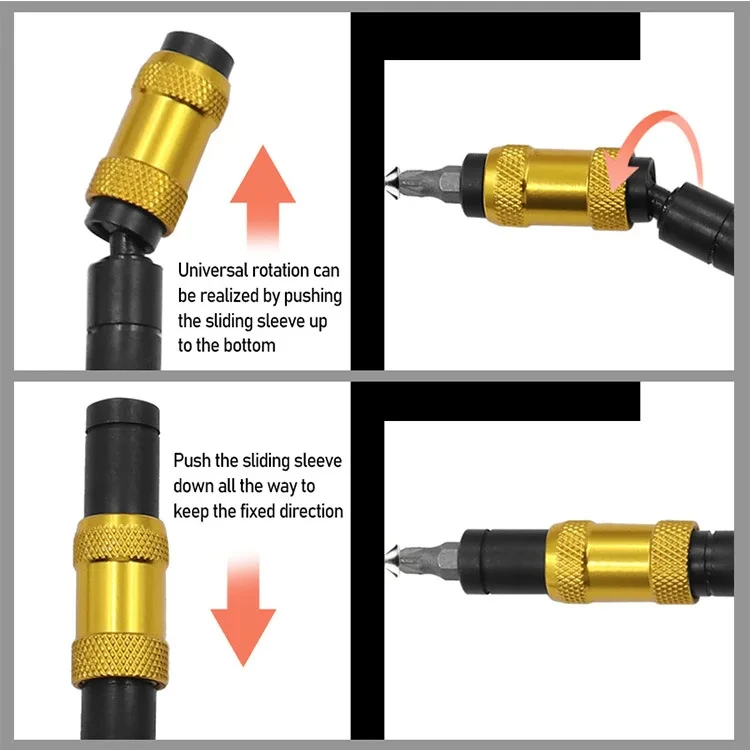 Universal rotation can be realized by pushing the sliding sleeve up to the bottom

Push the sliding sleeve down all the way to keep the fixed direction