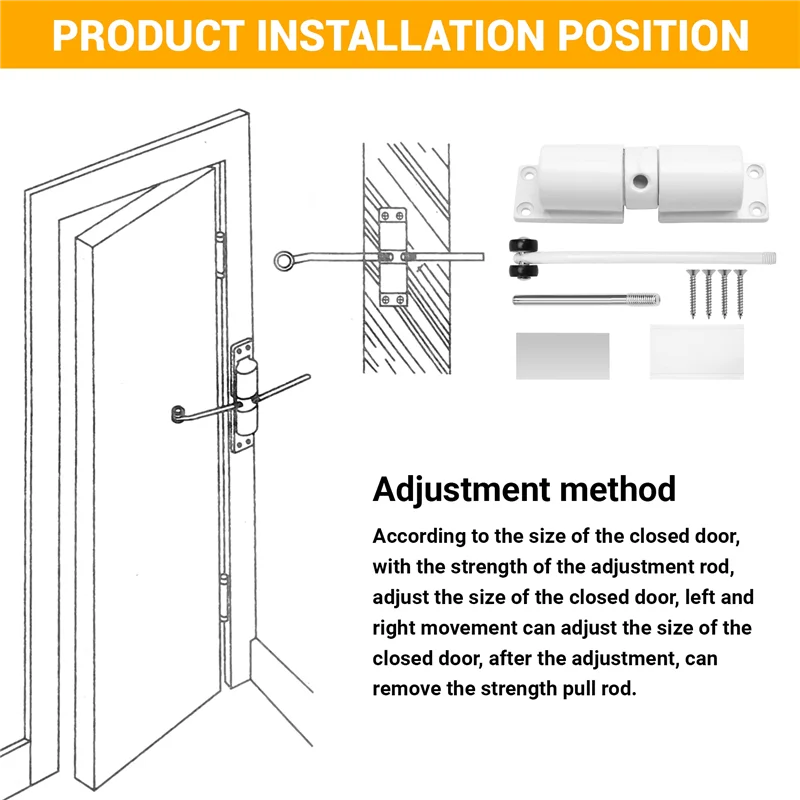 PRODUCT INSTALLATION POSITION

Adjustment method

According to the size of the closed door, with the strength of the adjustment rod, adjust the size of the closed door, left and right movement can adjust the size of the closed door, after the adjustment, can remove the strength pull rod.