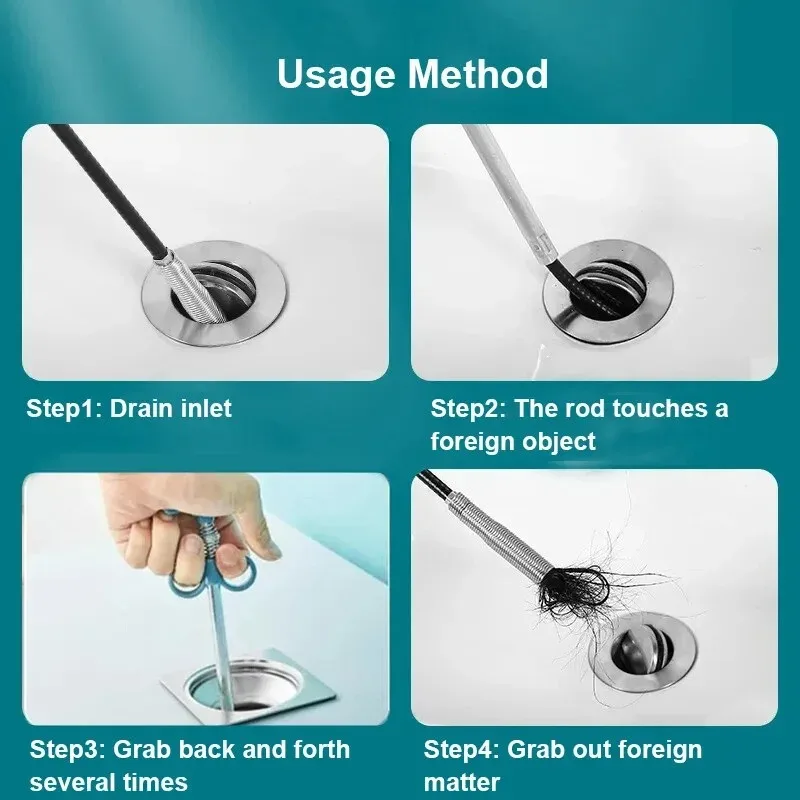 Usage Method

Step1: Drain inlet

Step2: The rod touches a foreign object

Step3: Grab back and forth several times

Step4: Grab out foreign matter