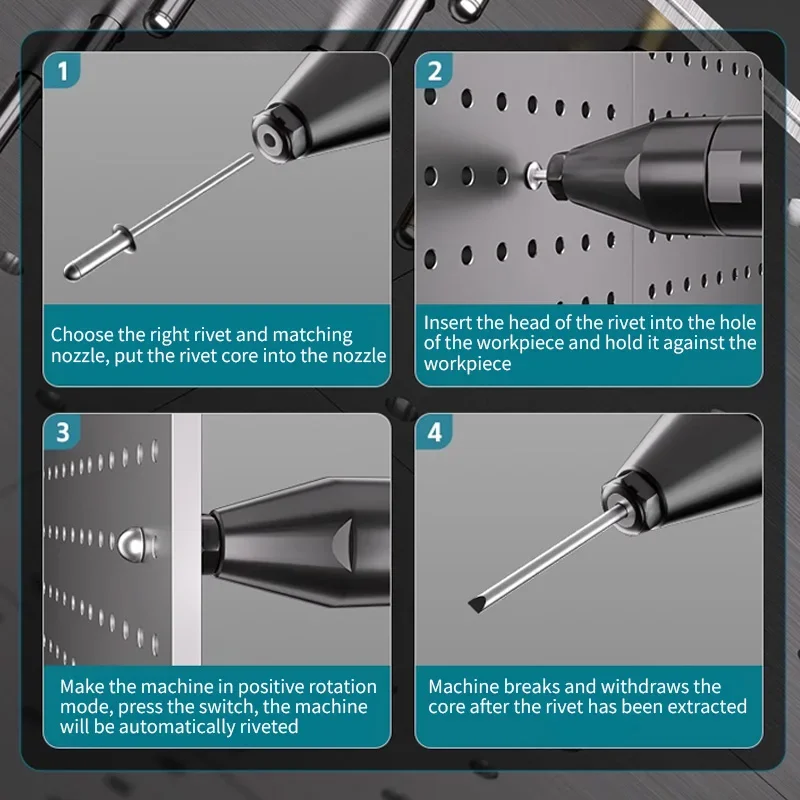 1

Choose the right rivet and matching nozzle, put the rivet core into the nozzle

2

Insert the head of the rivet into the hole of the workpiece and hold it against the workpiece

3

Make the machine in positive rotation mode, press the switch, the machine will be automatically riveted

4

Machine breaks and withdraws the core after the rivet has been extracted