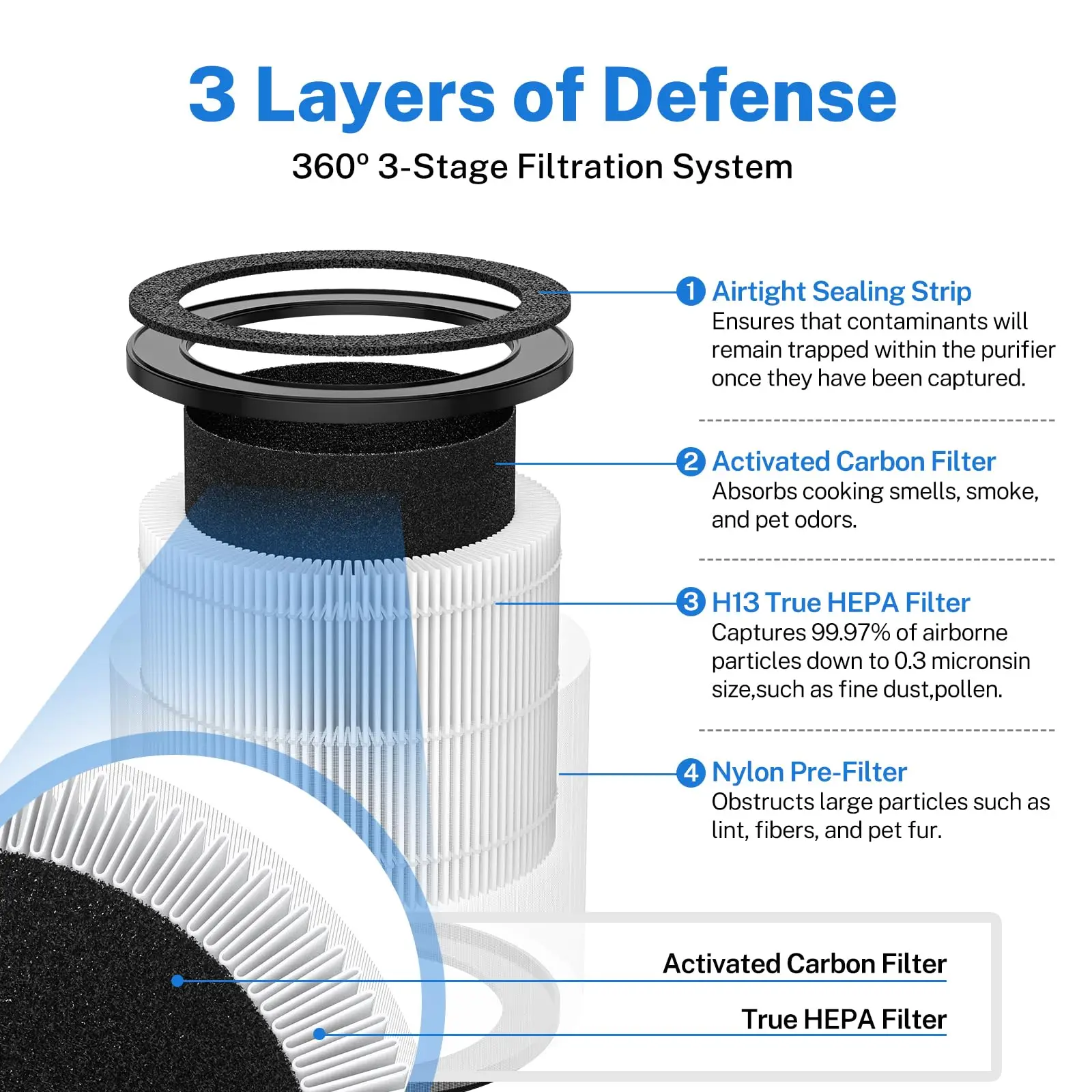 3 Layers of Defense

360° 3-Stage Filtration System

1 Airtight Sealing Strip
Ensures that contaminants will remain trapped within the purifier once they have been captured.

2 Activated Carbon Filter
Absorbs cooking smells, smoke, and pet odors.

3 H13 True HEPA Filter
Captures 99.97% of airborne particles down to 0.3 micronsin size,such as fine dust,pollen.

4 Nylon Pre-Filter
Obstructs large particles such as lint, fibers, and pet fur.

Activated Carbon Filter

True HEPA Filter