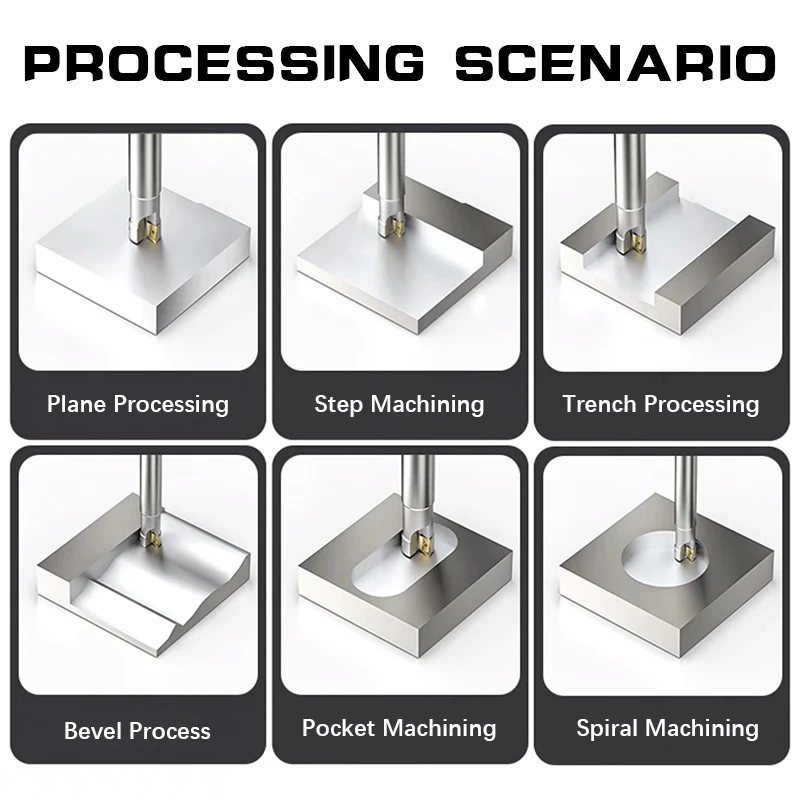 PROCESSING SCENARIO

Plane Processing

Step Machining

Trench Processing

Bevel Process

Pocket Machining

Spiral Machining