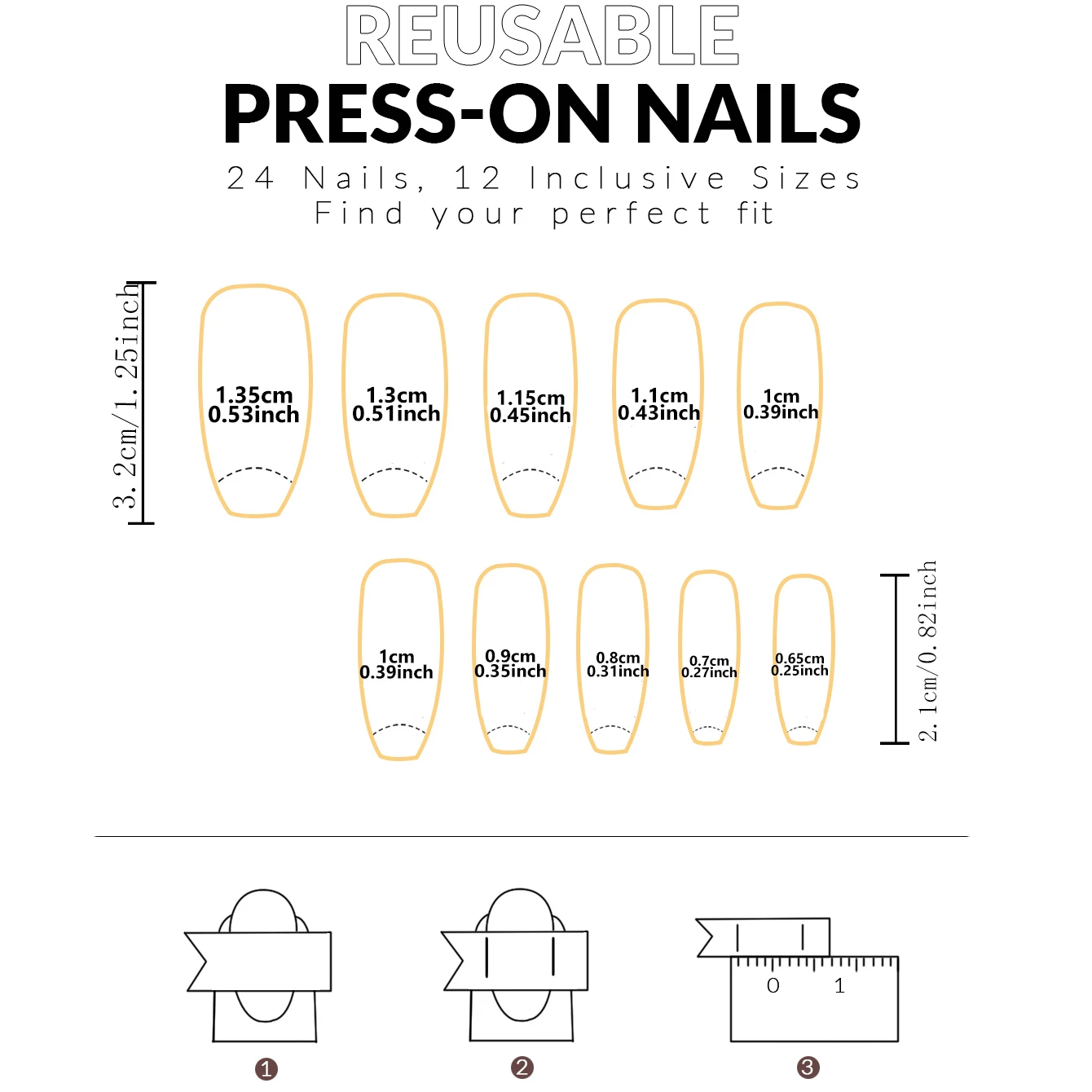 REUSABLE
PRESS-ON NAILS
24 Nails, 12 Inclusive Sizes
Find your perfect fit

3. 2cm/1. 25inch

1.35cm 0.53inch

1.3cm 0.51inch

1.15cm 0.45inch

1.1cm 0.43inch

1cm 0.39inch

1cm 0.39inch

0.9cm 0.35inch

0.8cm 0.31inch

0.7cm 0.27inch

0.65cm 0.25inch

2. 1cm/0. 82inch

0 1

❶ ❷ ❸