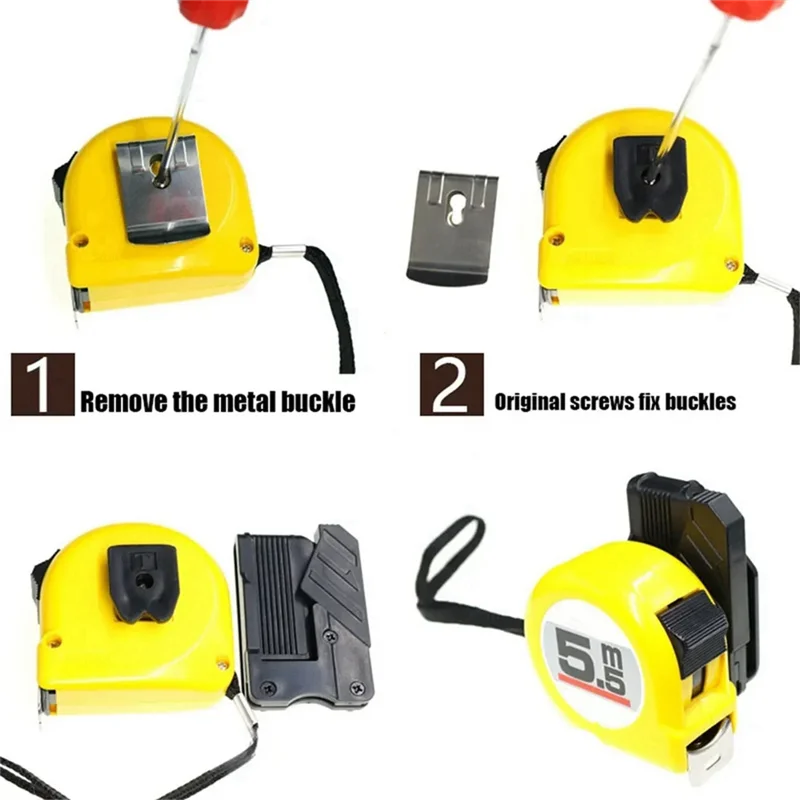 1 Remove the metal buckle

2 Original screws fix buckles

5.5 m