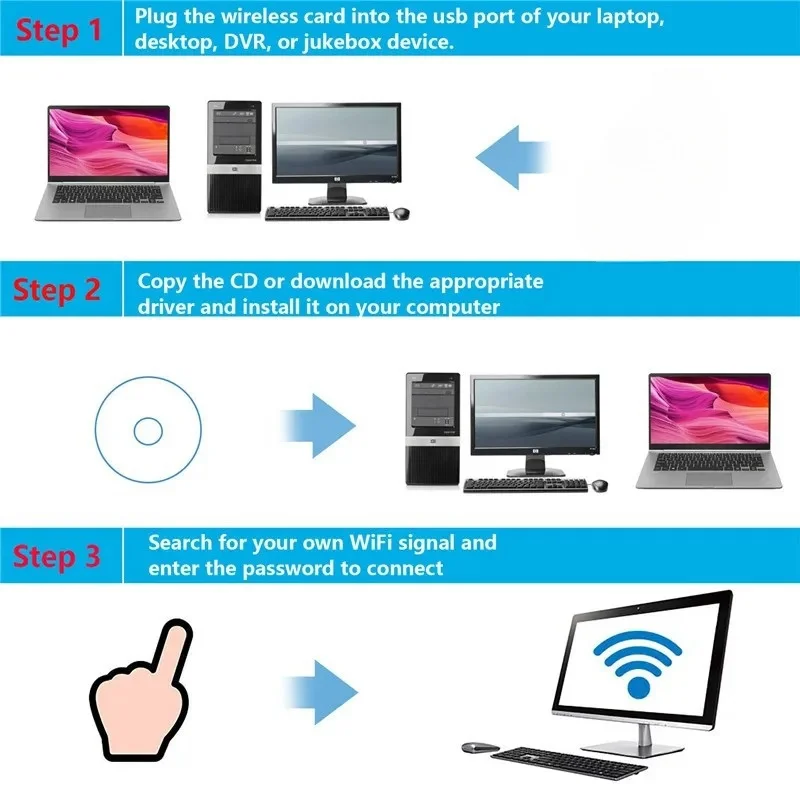 Step 1
Plug the wireless card into the usb port of your laptop, desktop, DVR, or jukebox device.

Step 2
Copy the CD or download the appropriate driver and install it on your computer

Step 3
Search for your own WiFi signal and enter the password to connect