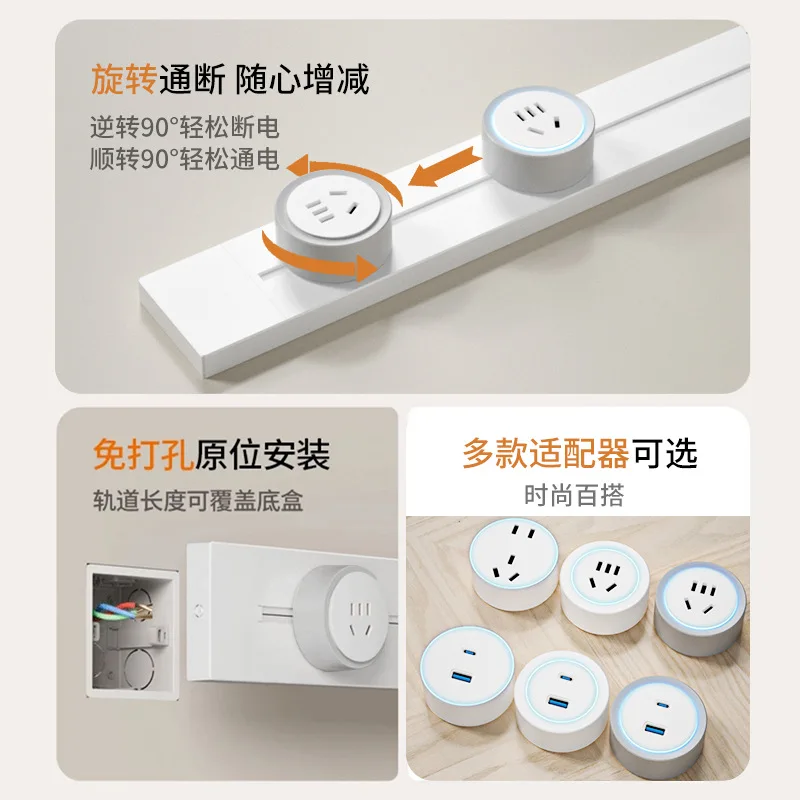 旋转通断 随心增减

逆转90°轻松断电
顺转90°轻松通电

免打孔原位安装

轨道长度可覆盖底盒

多款适配器可选

时尚百搭