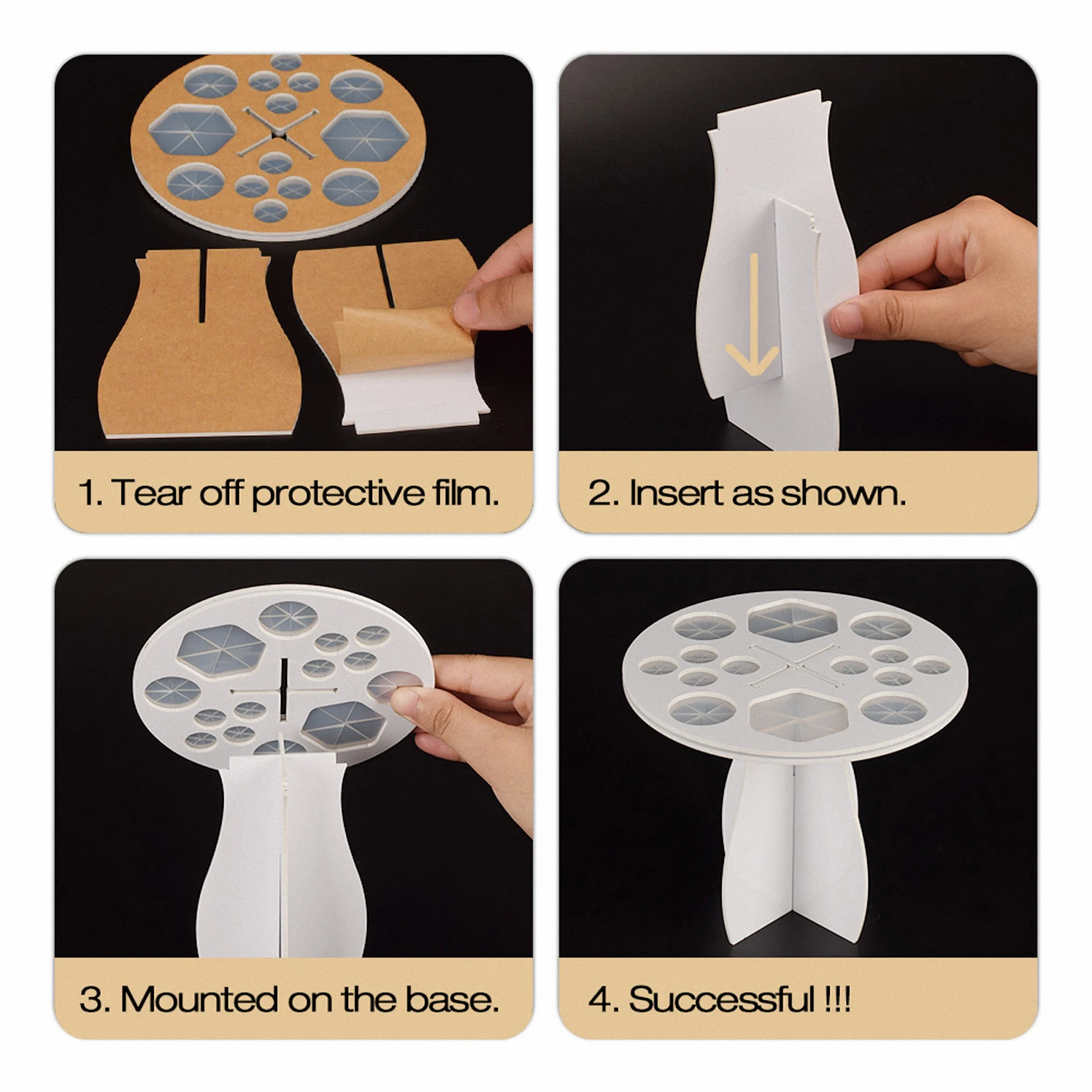 1. Tear off protective film.

2. Insert as shown.

3. Mounted on the base.

4. Successful !!!