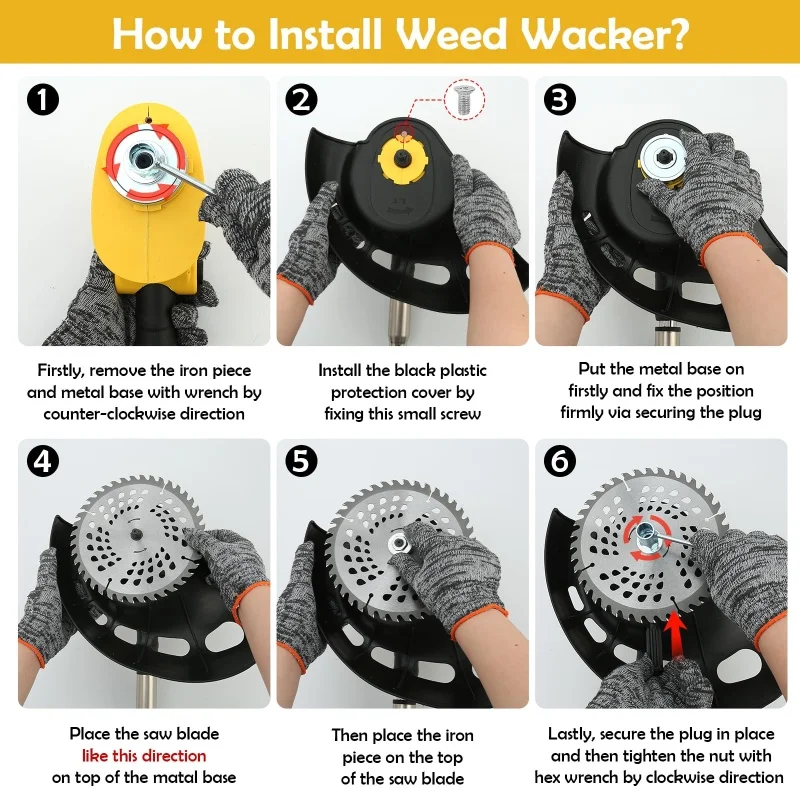 How to Install Weed Wacker?

1

Firstly, remove the iron piece and metal base with wrench by counter-clockwise direction

2

Install the black plastic protection cover by fixing this small screw

3

Put the metal base on firstly and fix the position firmly via securing the plug

4

Place the saw blade like this direction on top of the matal base

5

Then place the iron piece on the top of the saw blade

6

Lastly, secure the plug in place and then tighten the nut with hex wrench by clockwise direction