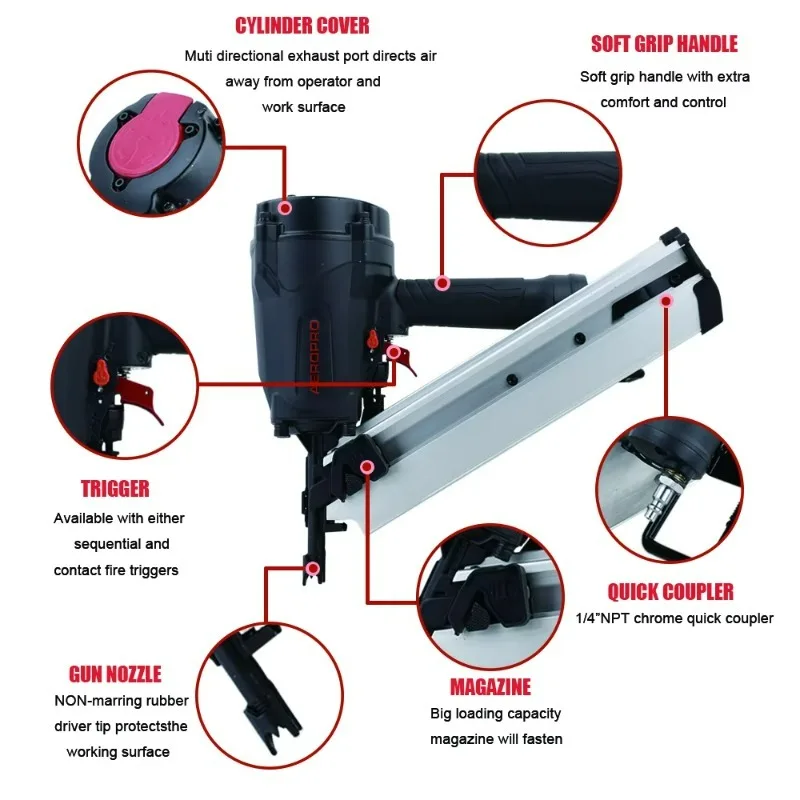 CYLINDER COVER
Muti directional exhaust port directs air away from operator and work surface

SOFT GRIP HANDLE
Soft grip handle with extra comfort and control

AEROPRO

TRIGGER
Available with either sequential and contact fire triggers

QUICK COUPLER
1/4"NPT chrome quick coupler

GUN NOZZLE
NON-marring rubber driver tip protectsthe working surface

MAGAZINE
Big loading capacity magazine will fasten