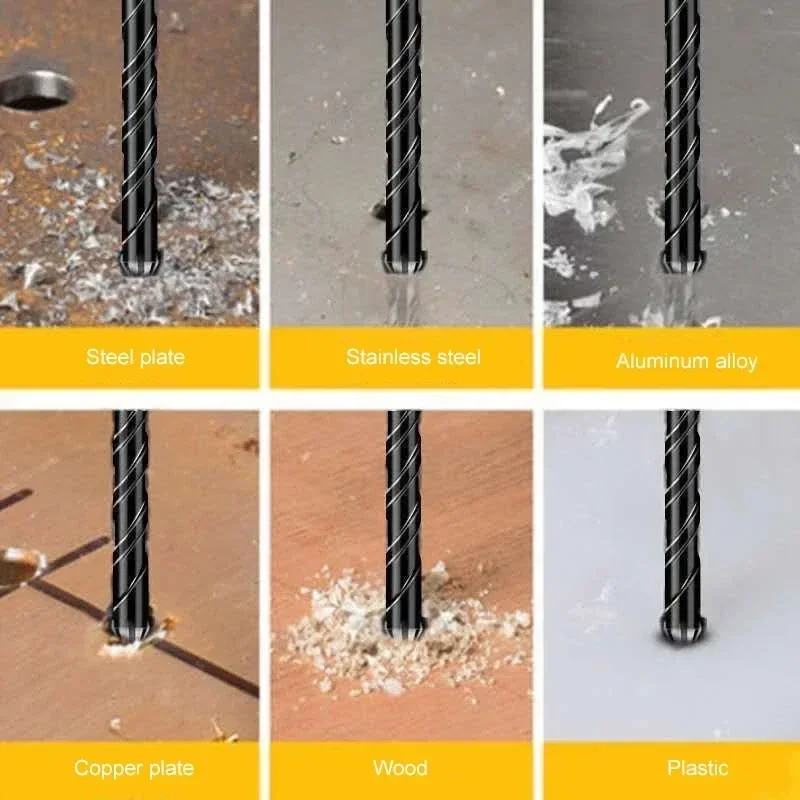 Steel plate

Stainless steel

Aluminum alloy

Copper plate

Wood

Plastic