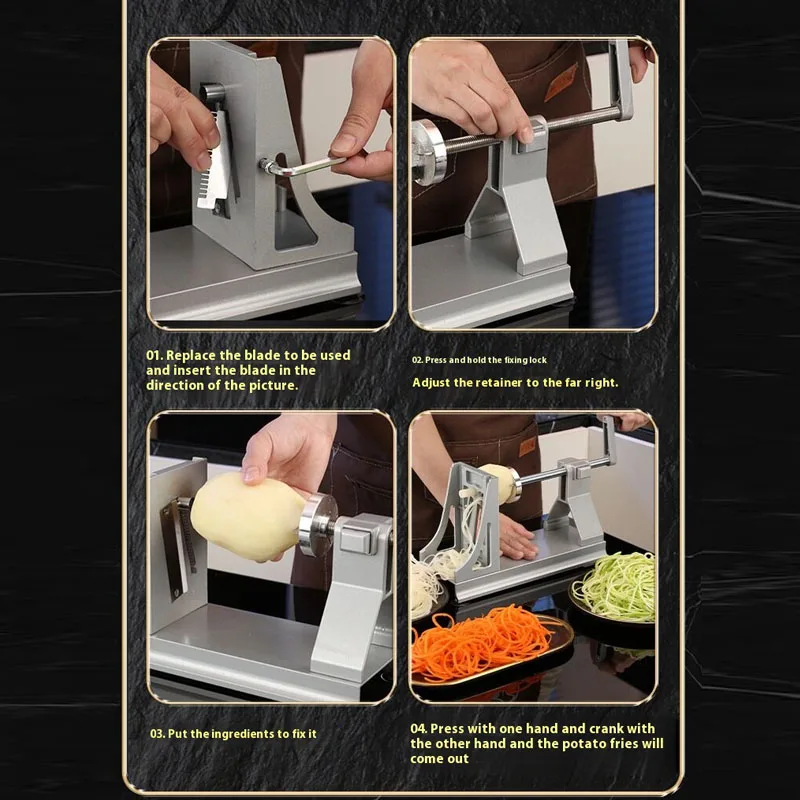 01. Replace the blade to be used and insert the blade in the direction of the picture.

02. Press and hold the fixing lock

Adjust the retainer to the far right.

03. Put the ingredients to fix it

04. Press with one hand and crank with the other hand and the potato fries will come out