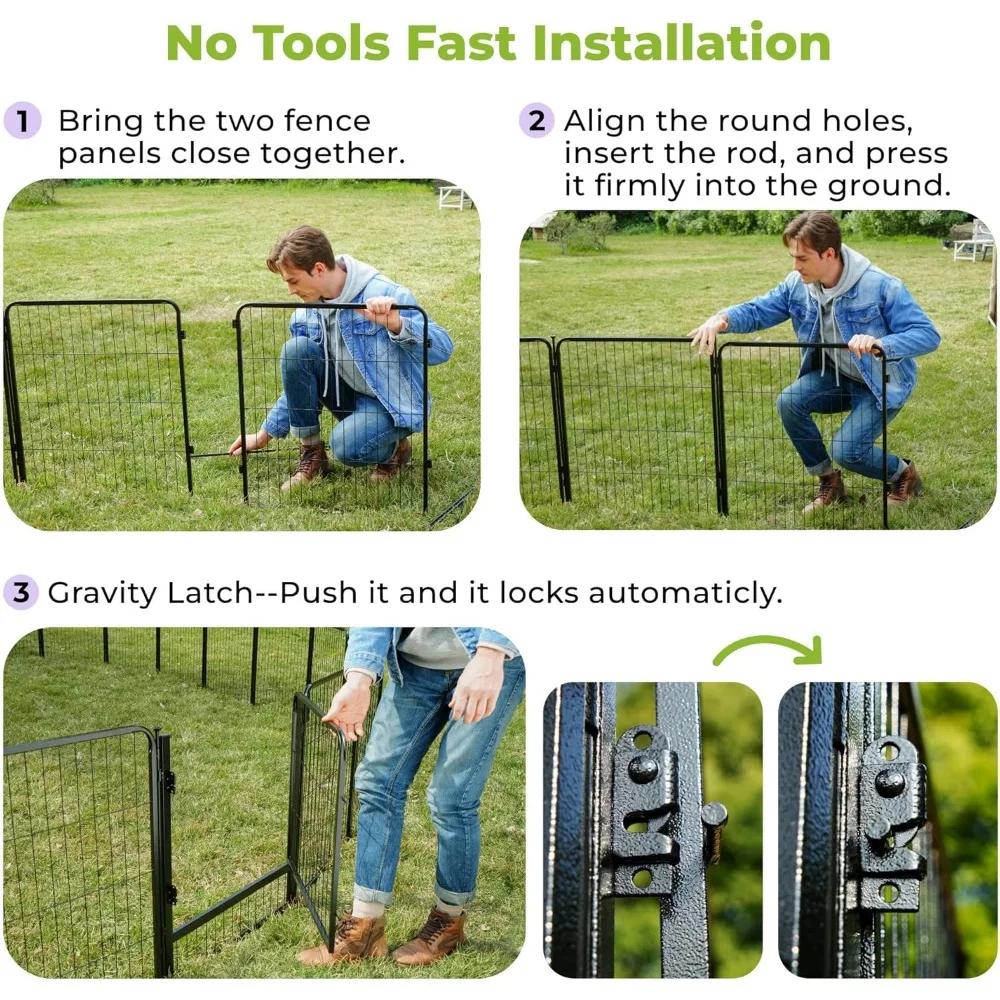 No Tools Fast Installation

1 Bring the two fence panels close together.

2 Align the round holes, insert the rod, and press it firmly into the ground.

3 Gravity Latch--Push it and it locks automaticly.