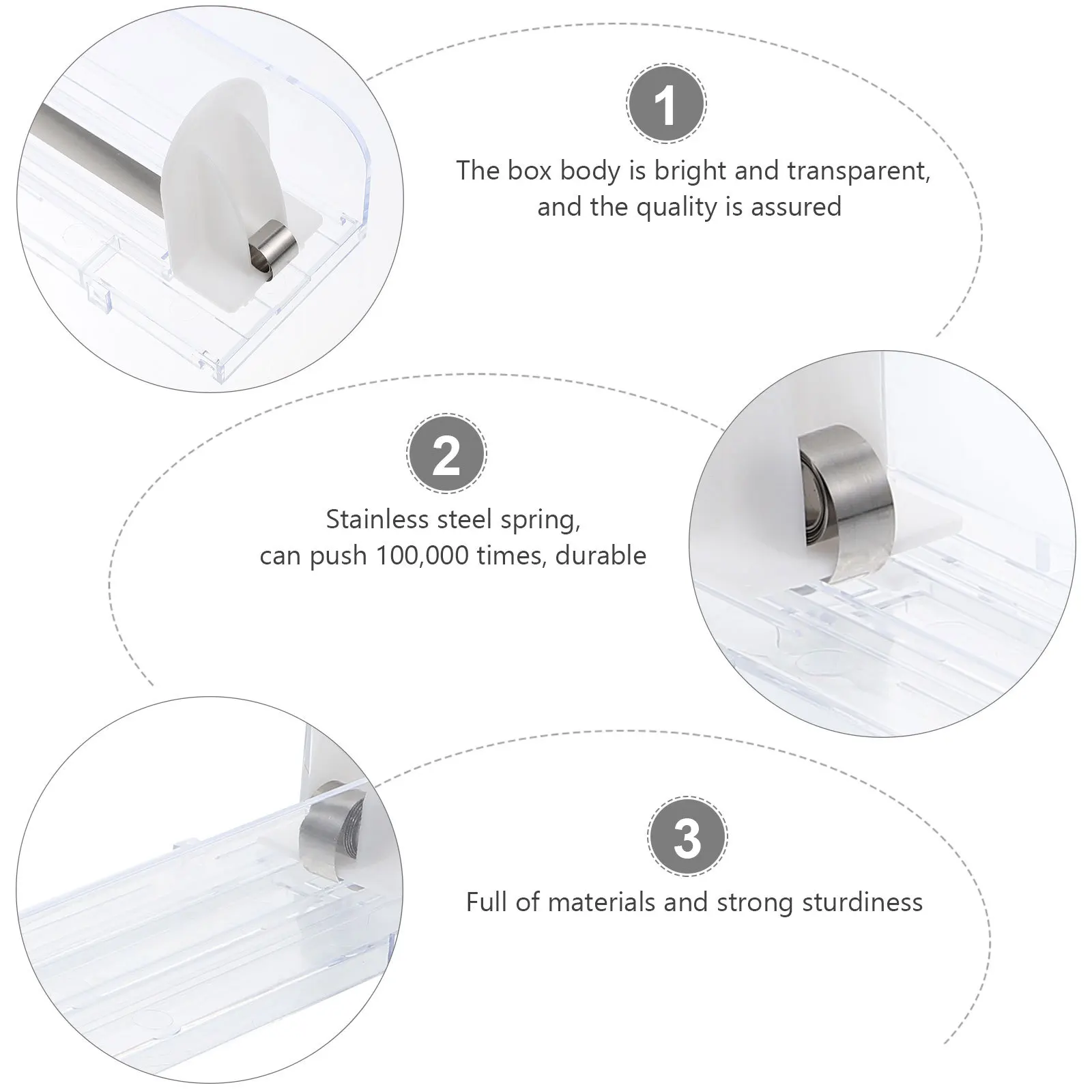 1

The box body is bright and transparent, and the quality is assured

2

Stainless steel spring, can push 100,000 times, durable

3

Full of materials and strong sturdiness