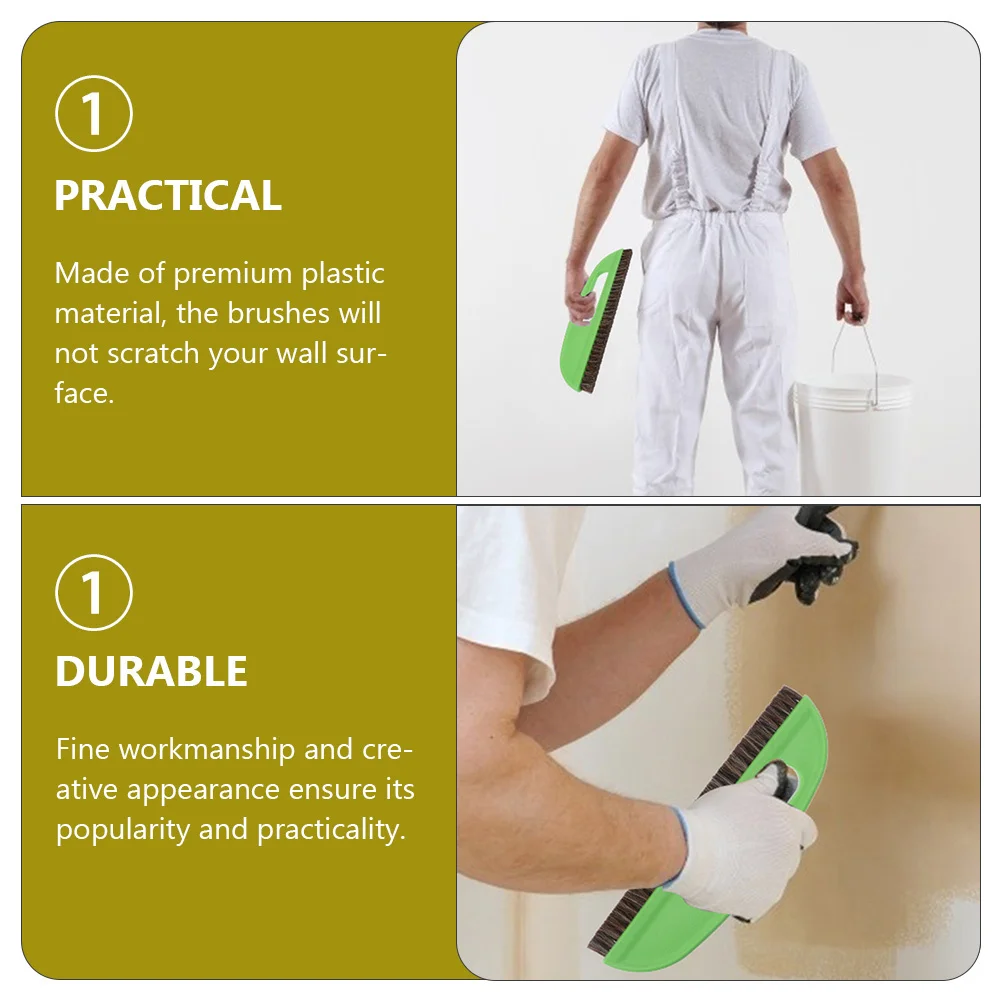 1

PRACTICAL

Made of premium plastic material, the brushes will not scratch your wall surface.

1

DURABLE

Fine workmanship and creative appearance ensure its popularity and practicality.