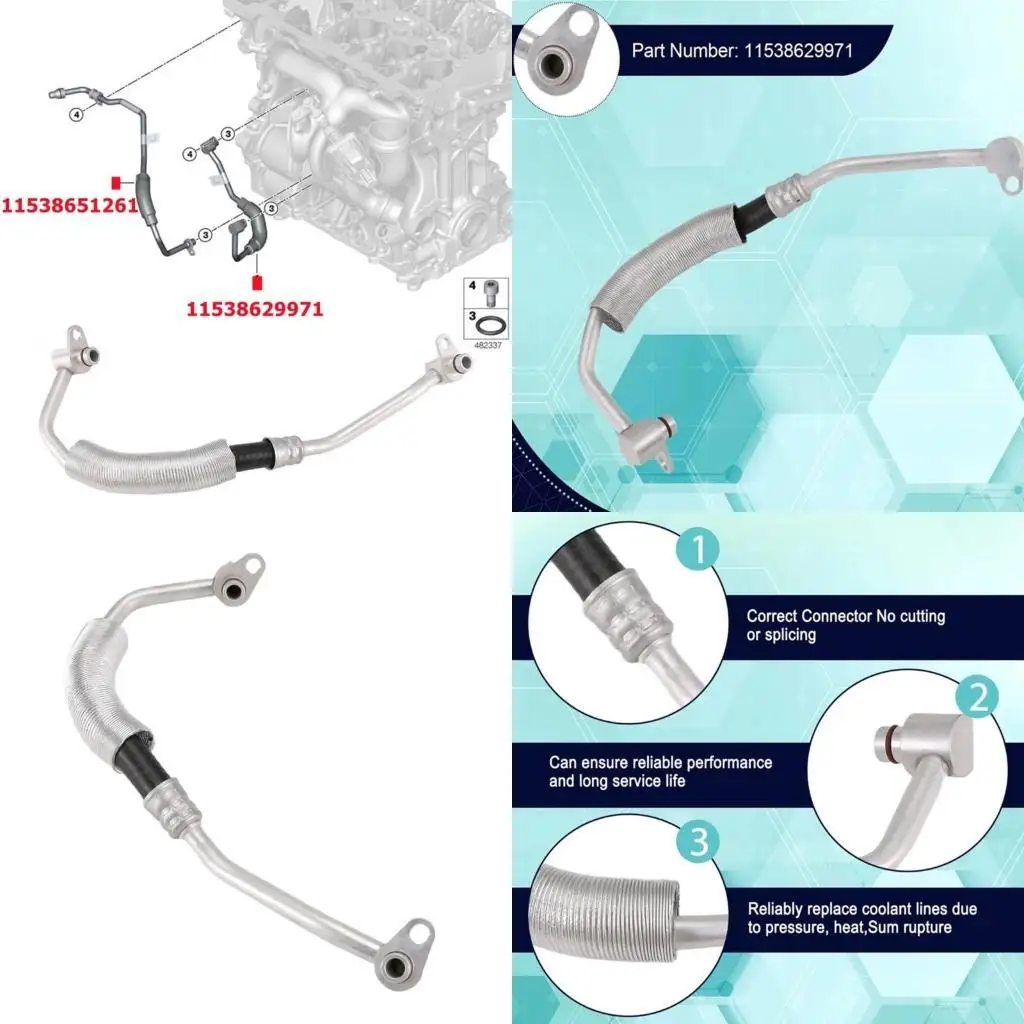 4

4

3

3

3

11538651261

11538629971

4

3

482337

Part Number: 11538629971

1

Correct Connector No cutting or splicing

2

Can ensure reliable performance and long service life

3

Reliably replace coolant lines due to pressure, heat,Sum rupture