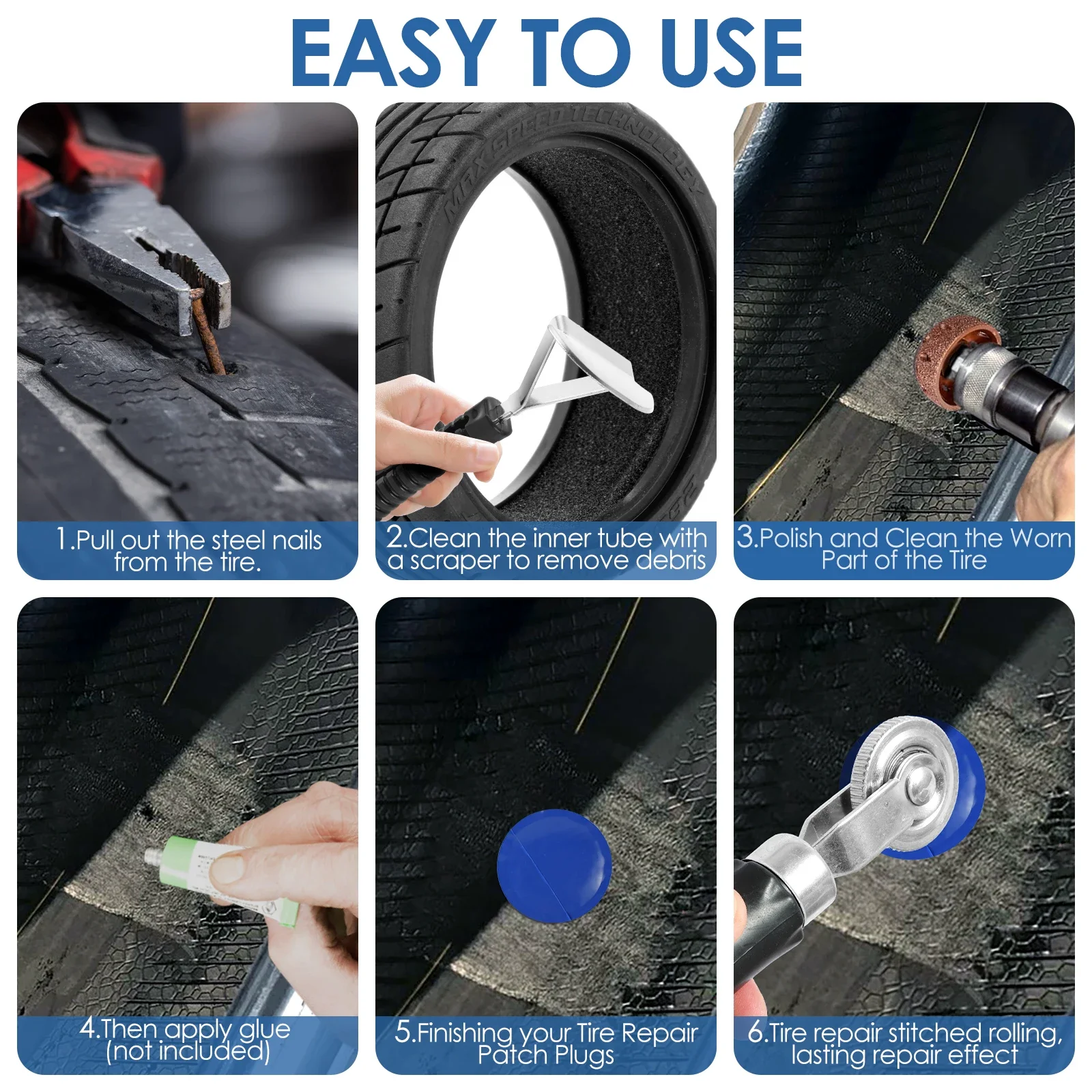 EASY TO USE

MAX SPEED TECHNOLOGY

1.Pull out the steel nails from the tire.

2.Clean the inner tube with a scraper to remove debris

3.Polish and Clean the Worn Part of the Tire

4.Then apply glue (not included)

5.Finishing your Tire Repair Patch Plugs

6.Tire repair stitched rolling, lasting repair effect