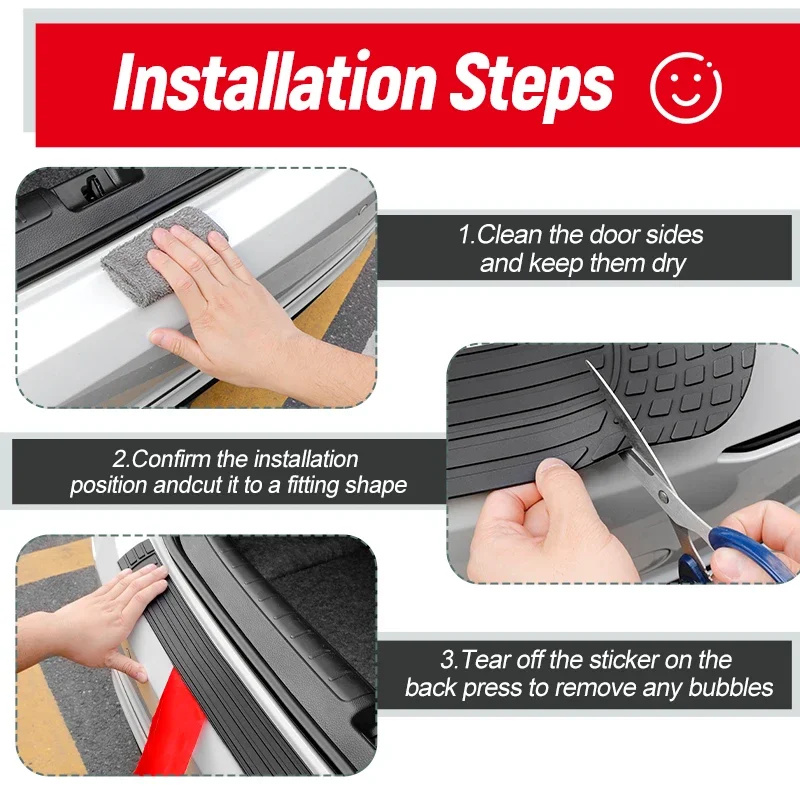 Installation Steps

1.Clean the door sides and keep them dry

2.Confirm the installation position andcut it to a fitting shape

3.Tear off the sticker on the back press to remove any bubbles