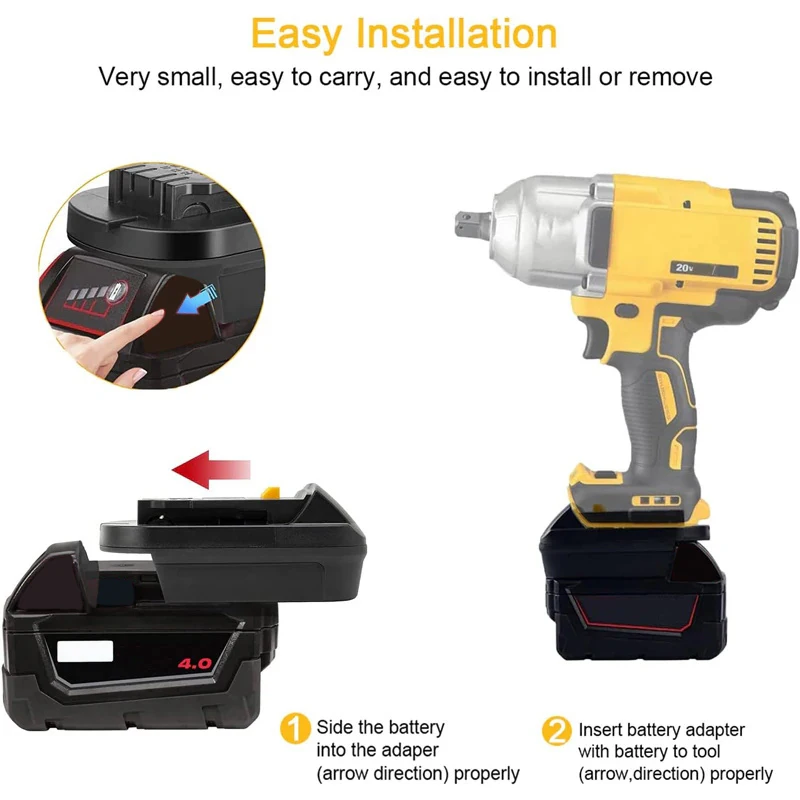 Easy Installation

Very small, easy to carry, and easy to install or remove

20v

4.0

1 Side the battery into the adaper (arrow direction) properly

2 Insert battery adapter with battery to tool (arrow,direction) properly