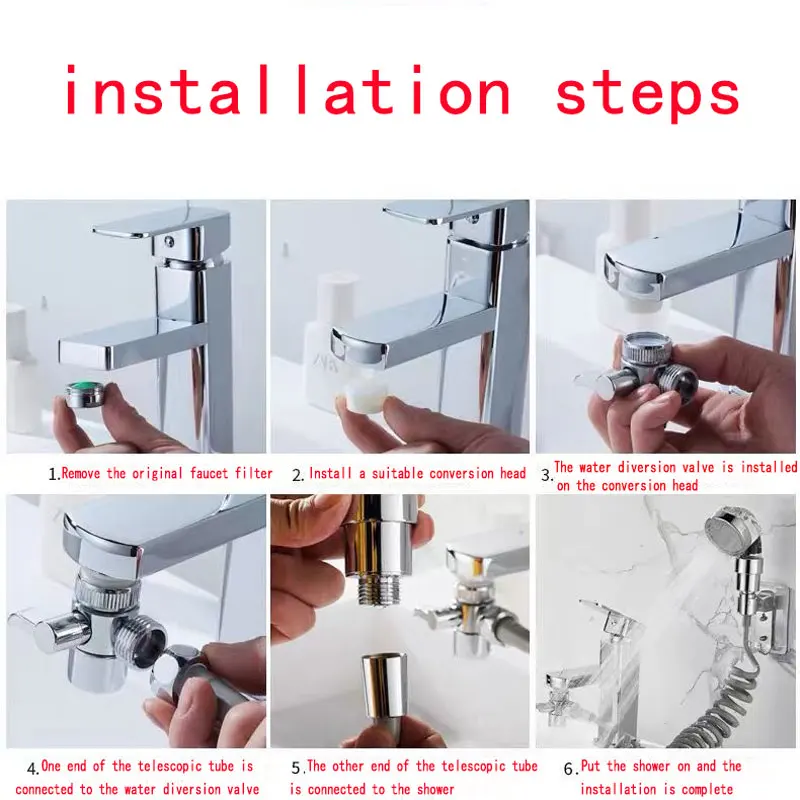 installation steps

1.Remove the original faucet filter

2.Install a suitable conversion head

3.The water diversion valve is installed on the conversion head

4.One end of the telescopic tube is connected to the water diversion valve

5.The other end of the telescopic tube is connected to the shower

6.Put the shower on and the installation is complete