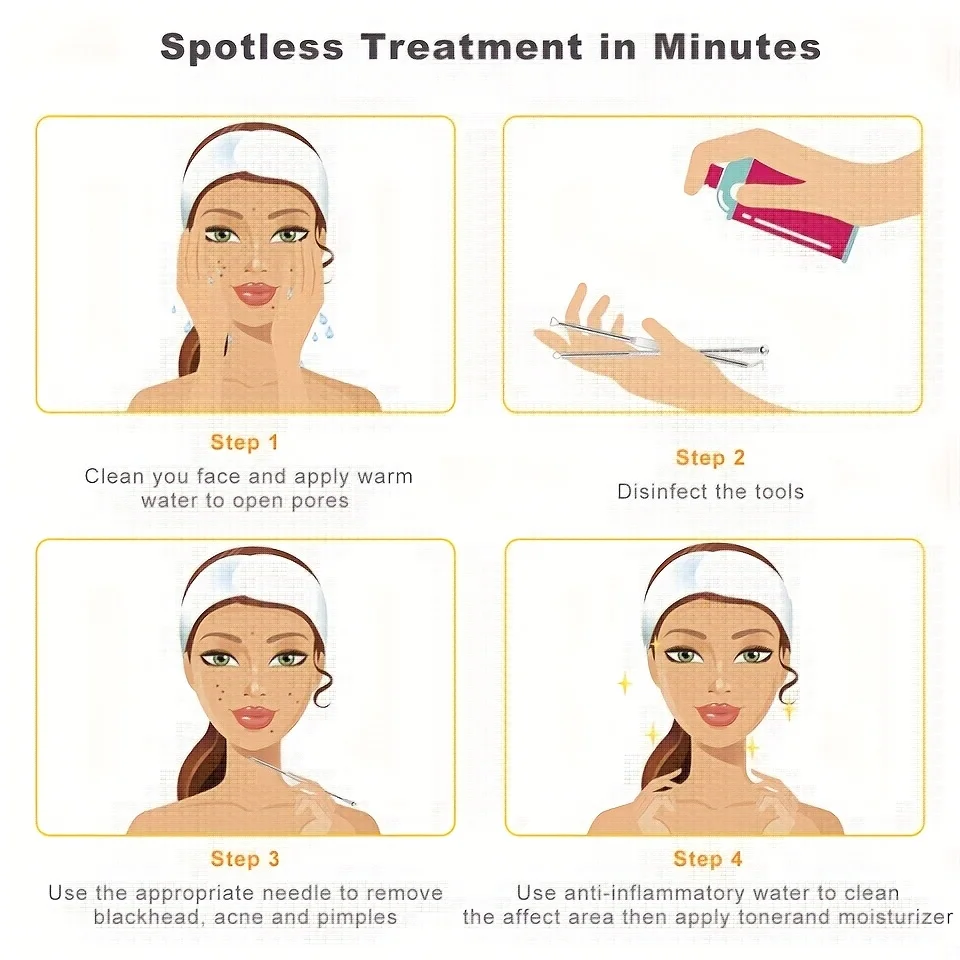 Spotless Treatment in Minutes

Step 1
Clean you face and apply warm water to open pores

Step 2
Disinfect the tools

Step 3
Use the appropriate needle to remove blackhead, acne and pimples

Step 4
Use anti-inflammatory water to clean the affect area then apply tonerand moisturizer