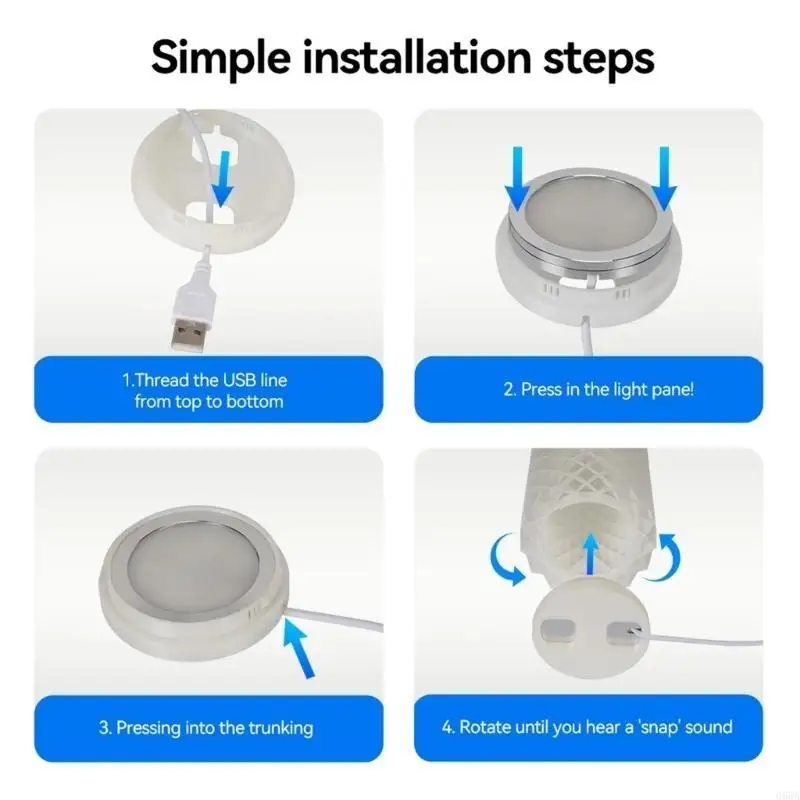 Simple installation steps

1.Thread the USB line from top to bottom

2. Press in the light pane!

3. Pressing into the trunking

4. Rotate until you hear a 'snap' sound